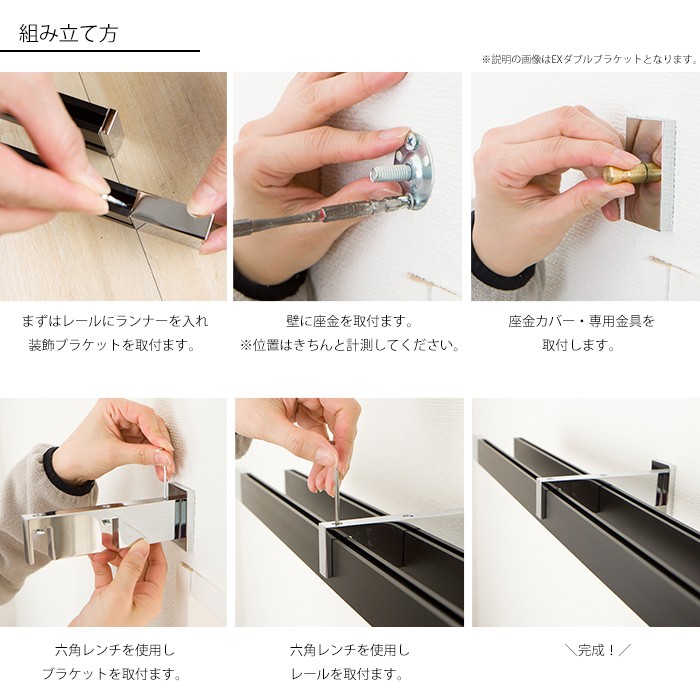 組み立て方

※説明の画像はEXダブルブラケットとなります。

まずはレールにランナーを入れ
装飾ブラケットを取付ます。

壁に座金を取付ます。
※位置はきちんと計測してください。

座金カバー・専用金具を
取付します。

六角レンチを使用し
ブラケットを取付ます。

六角レンチを使用し
レールを取付ます。

＼完成！／