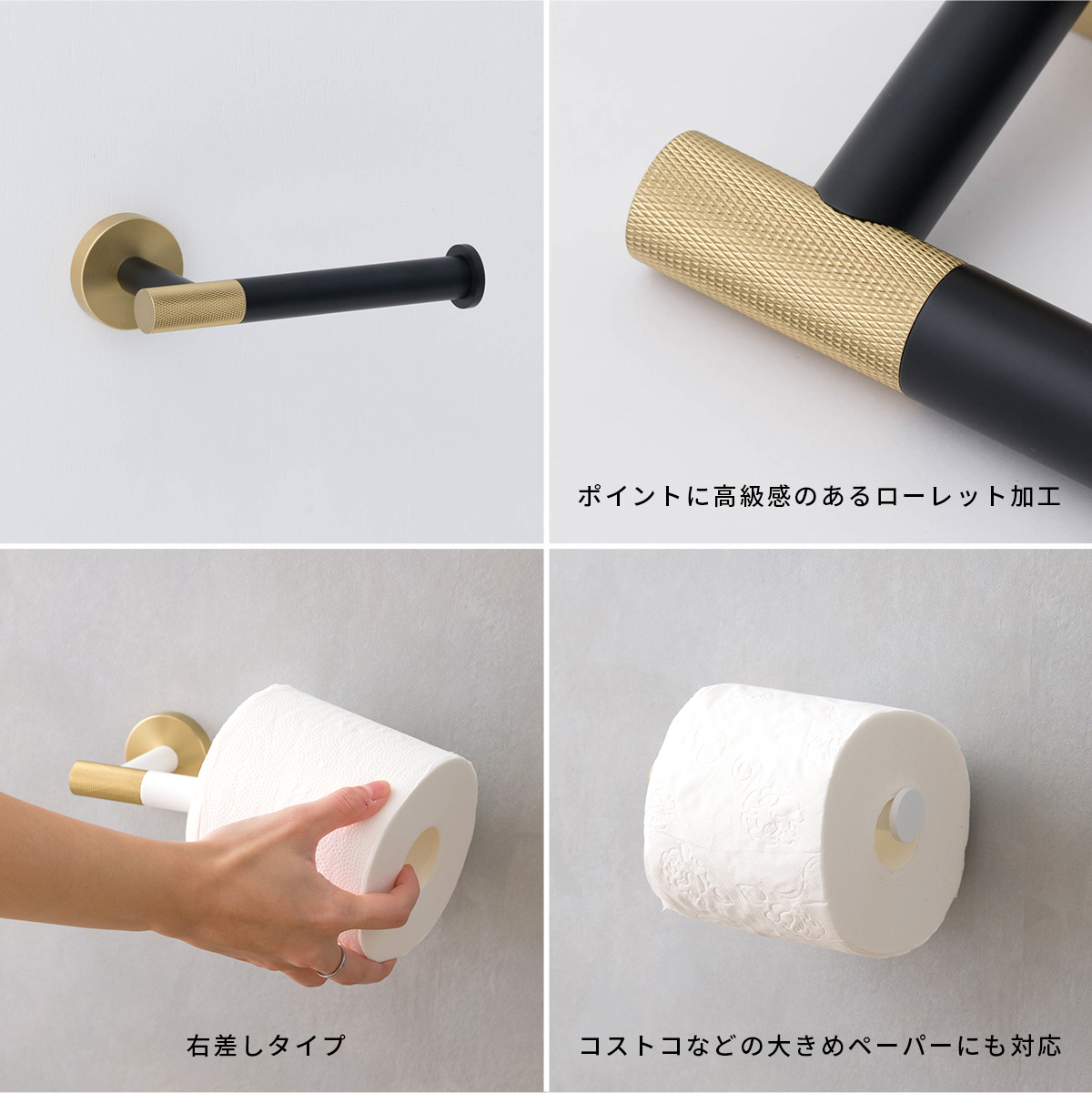 ポイントに高級感のあるローレット加工

右差しタイプ

コストコなどの大きめペーパーにも対応