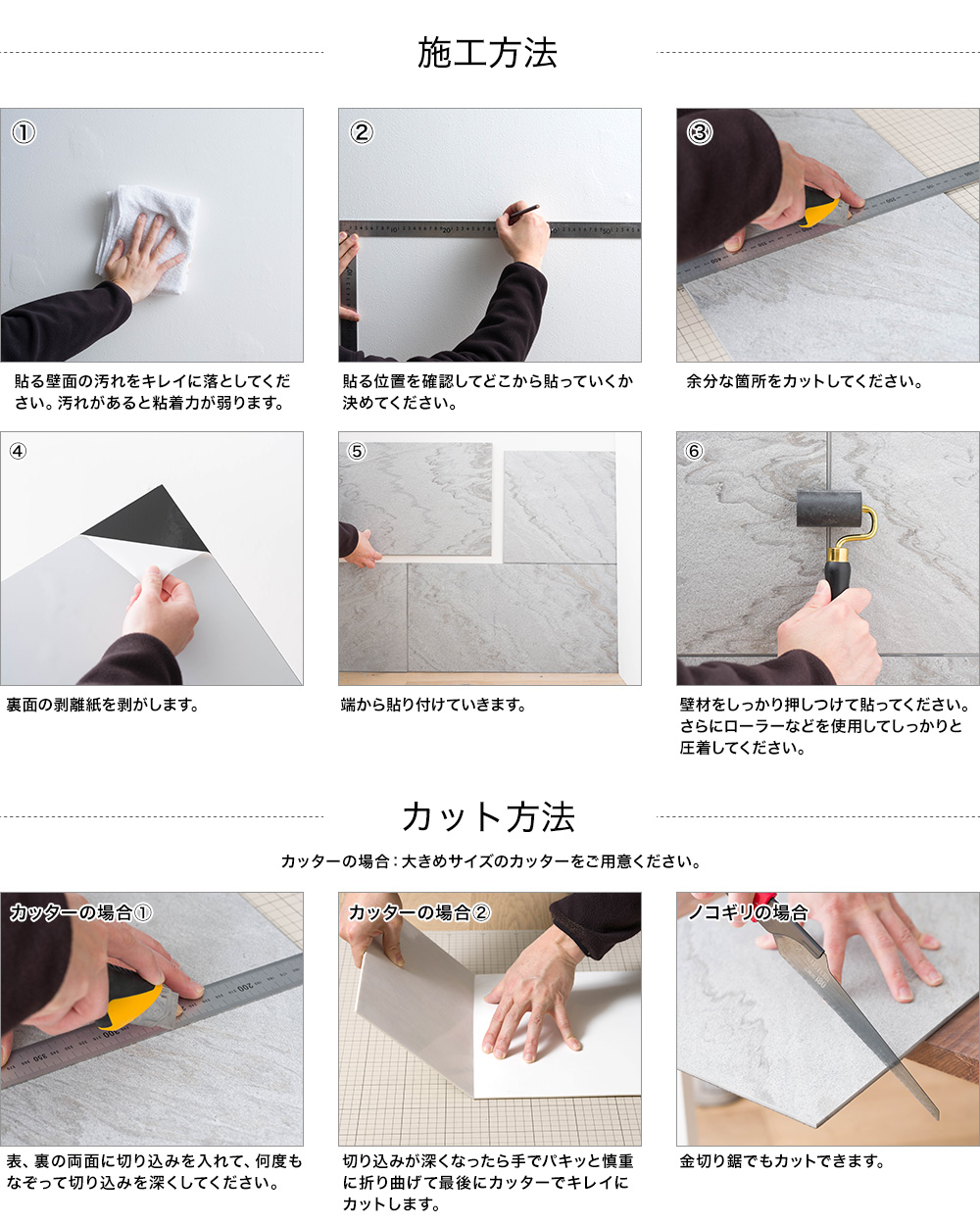 施工方法

①

貼る壁面の汚れをキレイに落としてください。汚れがあると粘着力が弱ります。

②

貼る位置を確認してどこから貼っていくか決めてください。

③

余分な箇所をカットしてください。

④

裏面の剥離紙を剥がします。

⑤

端から貼り付けていきます。

⑥

壁材をしっかり押しつけて貼ってください。さらにローラーなどを使用してしっかりと圧着してください。

カット方法

カッターの場合：大きめサイズのカッターをご用意ください。

カッターの場合①

表、裏の両面に切り込みを入れて、何度もなぞって切り込みを深くしてください。

カッターの場合②

切り込みが深くなったら手でパキッと慎重に折り曲げて最後にカッターでキレイにカットします。

ノコギリの場合

金切り鋸でもカットできます。