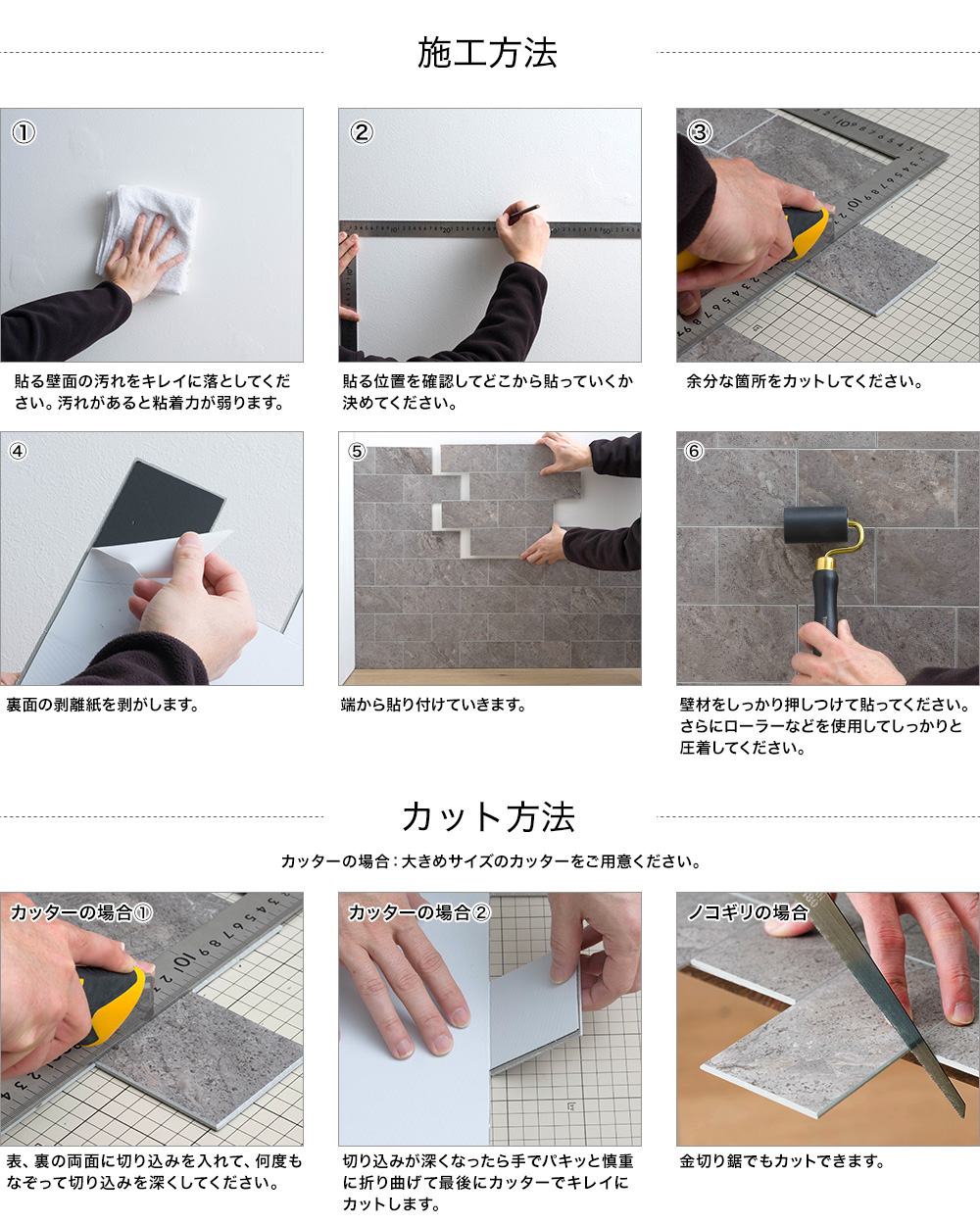 施工方法

①

貼る壁面の汚れをキレイに落としてください。汚れがあると粘着力が弱ります。

②

貼る位置を確認してどこから貼っていくか決めてください。

③

余分な箇所をカットしてください。

④

裏面の剥離紙を剥がします。

⑤

端から貼り付けていきます。

⑥

壁材をしっかり押しつけて貼ってください。さらにローラーなどを使用してしっかりと圧着してください。

カット方法

カッターの場合：大きめサイズのカッターをご用意ください。

カッターの場合①

表、裏の両面に切り込みを入れて、何度もなぞって切り込みを深くしてください。

カッターの場合②

切り込みが深くなったら手でパキッと慎重に折り曲げて最後にカッターでキレイにカットします。

ノコギリの場合

金切り鋸でもカットできます。