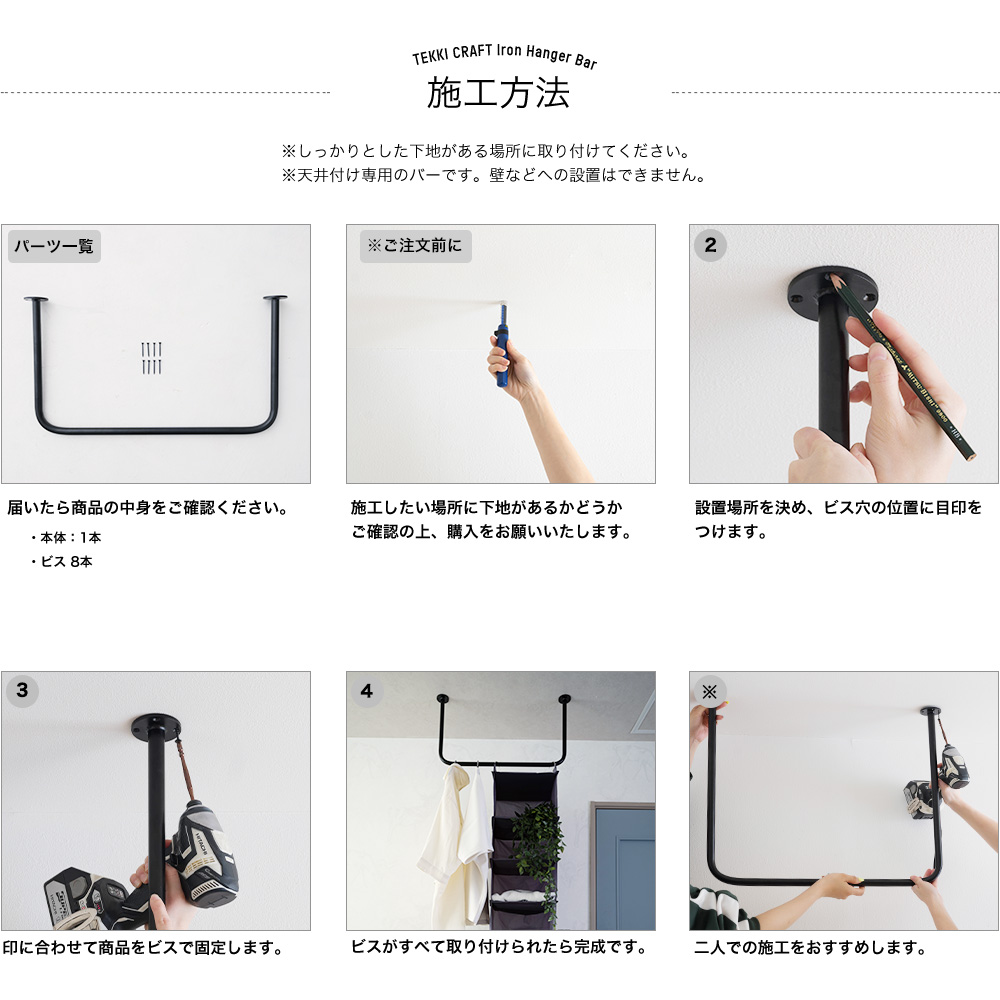 TEKKI CRAFT Iron Hanger Bar

施工方法

※しっかりとした下地がある場所に取り付けてください。
※天井付け専用のバーです。壁などへの設置はできません。

パーツ一覧

届いたら商品の中身をご確認ください。
・本体：1本
・ビス 8本

※ご注文前に

施工したい場所に下地があるかどうかご確認の上、購入をお願いいたします。

2

設置場所を決め、ビス穴の位置に目印をつけます。

3

印に合わせて商品をビスで固定します。

4

ビスがすべて取り付けられたら完成です。

※

二人での施工をおすすめします。