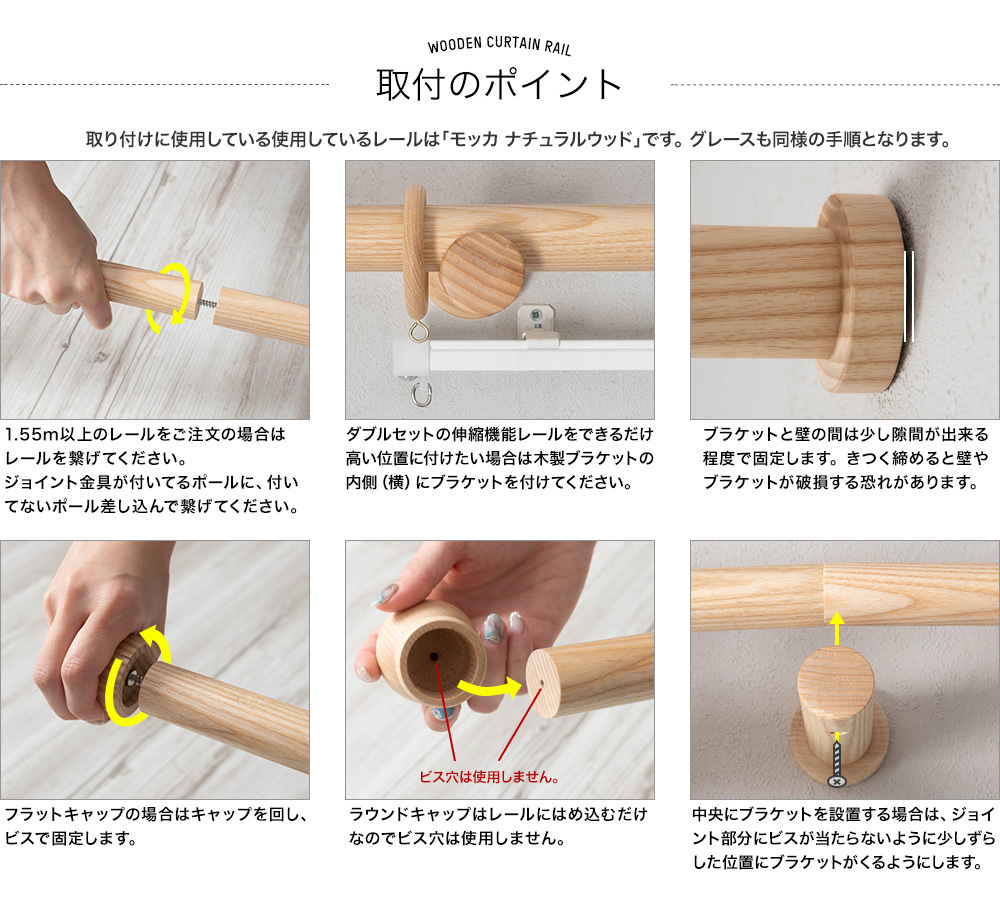 WOODEN CURTAIN RAIL

取付のポイント

取り付けに使用している使用しているレールは「モッカ ナチュラルウッド」です。グレースも同様の手順となります。

1.55m以上のレールをご注文の場合はレールを繋げてください。
ジョイント金具が付いてるポールに、付いてないポール差し込んで繋げてください。

ダブルセットの伸縮機能レールをできるだけ高い位置に付けたい場合は木製ブラケットの内側（横）にブラケットを付けてください。

ブラケットと壁の間は少し隙間が出来る程度で固定します。きつく締めると壁やブラケットが破損する恐れがあります。

フラットキャップの場合はキャップを回し、ビスで固定します。

ビス穴は使用しません。

ラウンドキャップはレールにはめ込むだけなのでビス穴は使用しません。

中央にブラケットを設置する場合は、ジョイント部分にビスが当たらないように少しずらした位置にブラケットがくるようにします。