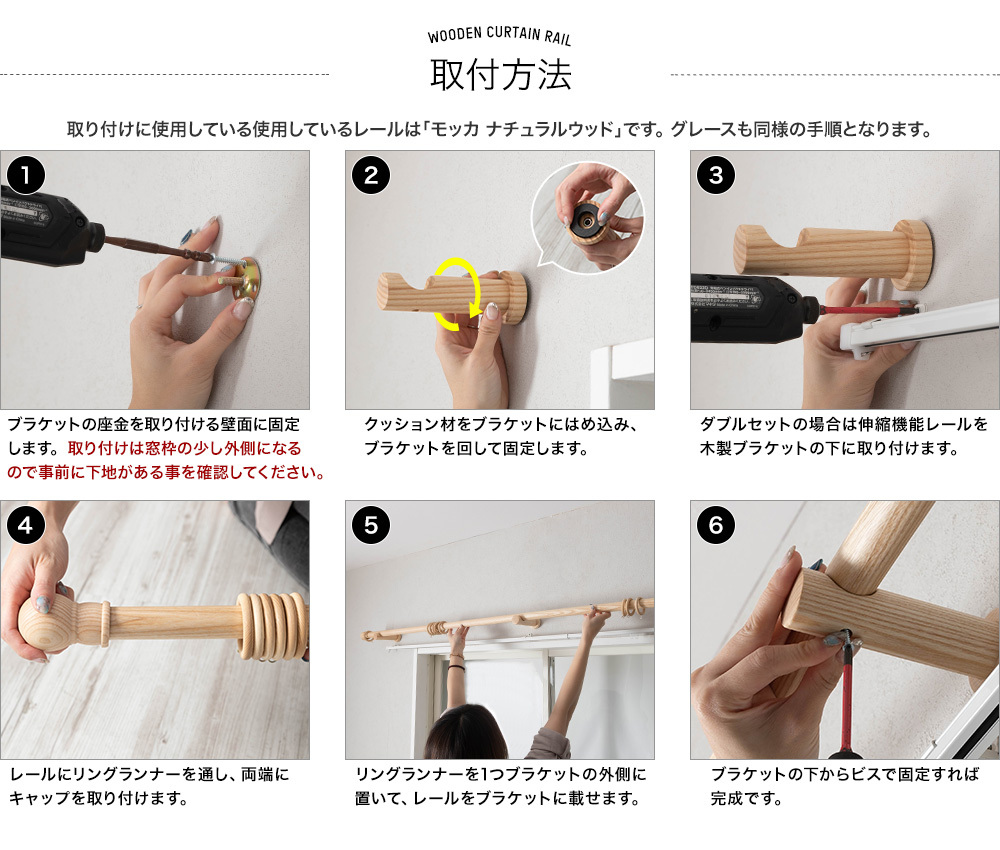 WOODEN CURTAIN RAIL

取付方法

取り付けに使用している使用しているレールは「モッカ ナチュラルウッド」です。グレースも同様の手順となります。

1

ブラケットの座金を取り付ける壁面に固定します。取り付けは窓枠の少し外側になるので事前に下地がある事を確認してください。

2

クッション材をブラケットにはめ込み、ブラケットを回して固定します。

3

ダブルセットの場合は伸縮機能レールを木製ブラケットの下に取り付けます。

4

レールにリングランナーを通し、両端にキャップを取り付けます。

5

リングランナーを1つブラケットの外側に置いて、レールをブラケットに載せます。

6

ブラケットの下からビスで固定すれば完成です。