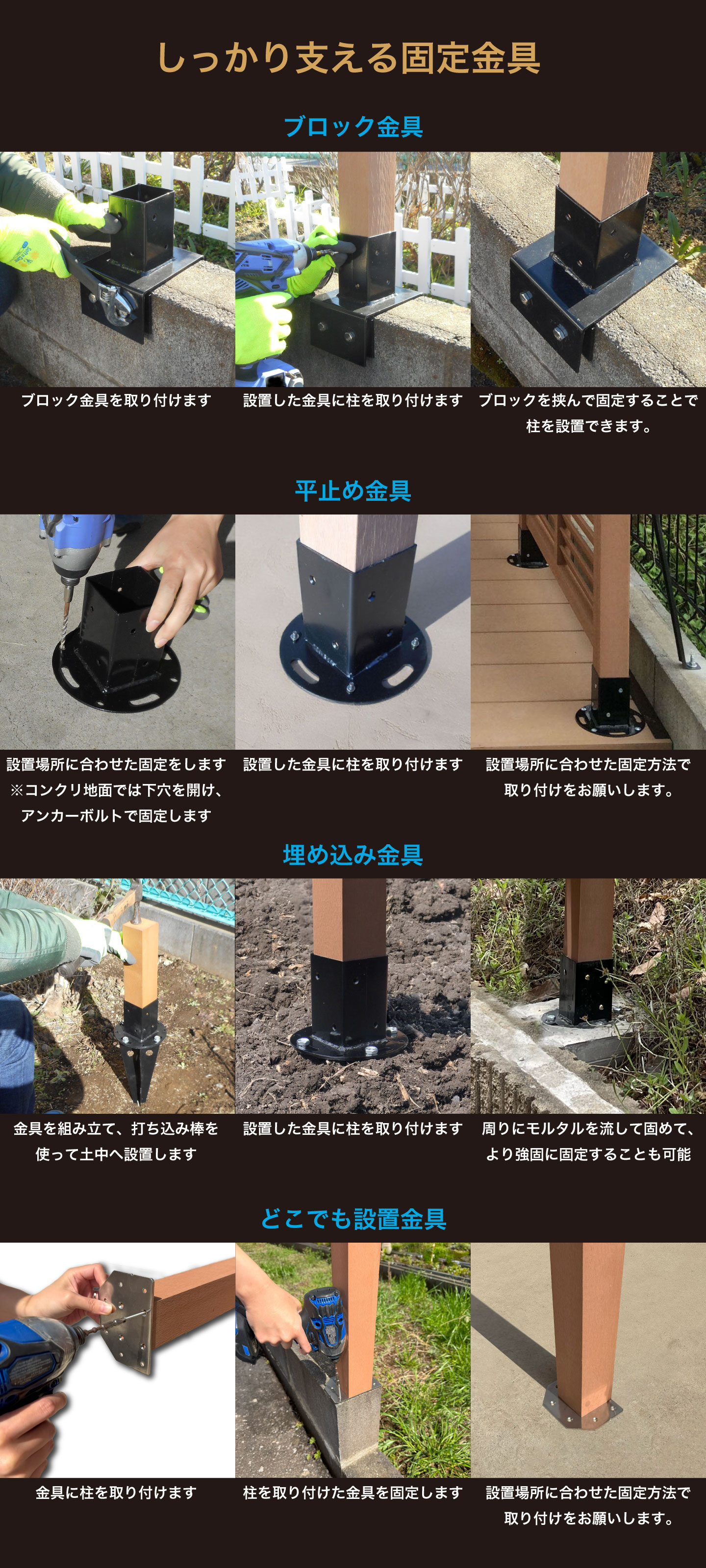 しっかり支える固定金具

ブロック金具

ブロック金具を取り付けます

設置した金具に柱を取り付けます

ブロックを挟んで固定することで柱を設置できます。

平止め金具

設置場所に合わせた固定をします
※コンクリ地面では下穴を開け、アンカーボルトで固定します

設置した金具に柱を取り付けます

設置場所に合わせた固定方法で取り付けをお願いします。

埋め込み金具

金具を組み立て、打ち込み棒を使って土中へ設置します

設置した金具に柱を取り付けます

周りにモルタルを流して固めて、より強固に固定することも可能

どこでも設置金具

金具に柱を取り付けます

柱を取り付けた金具を固定します

設置場所に合わせた固定方法で取り付けをお願いします。