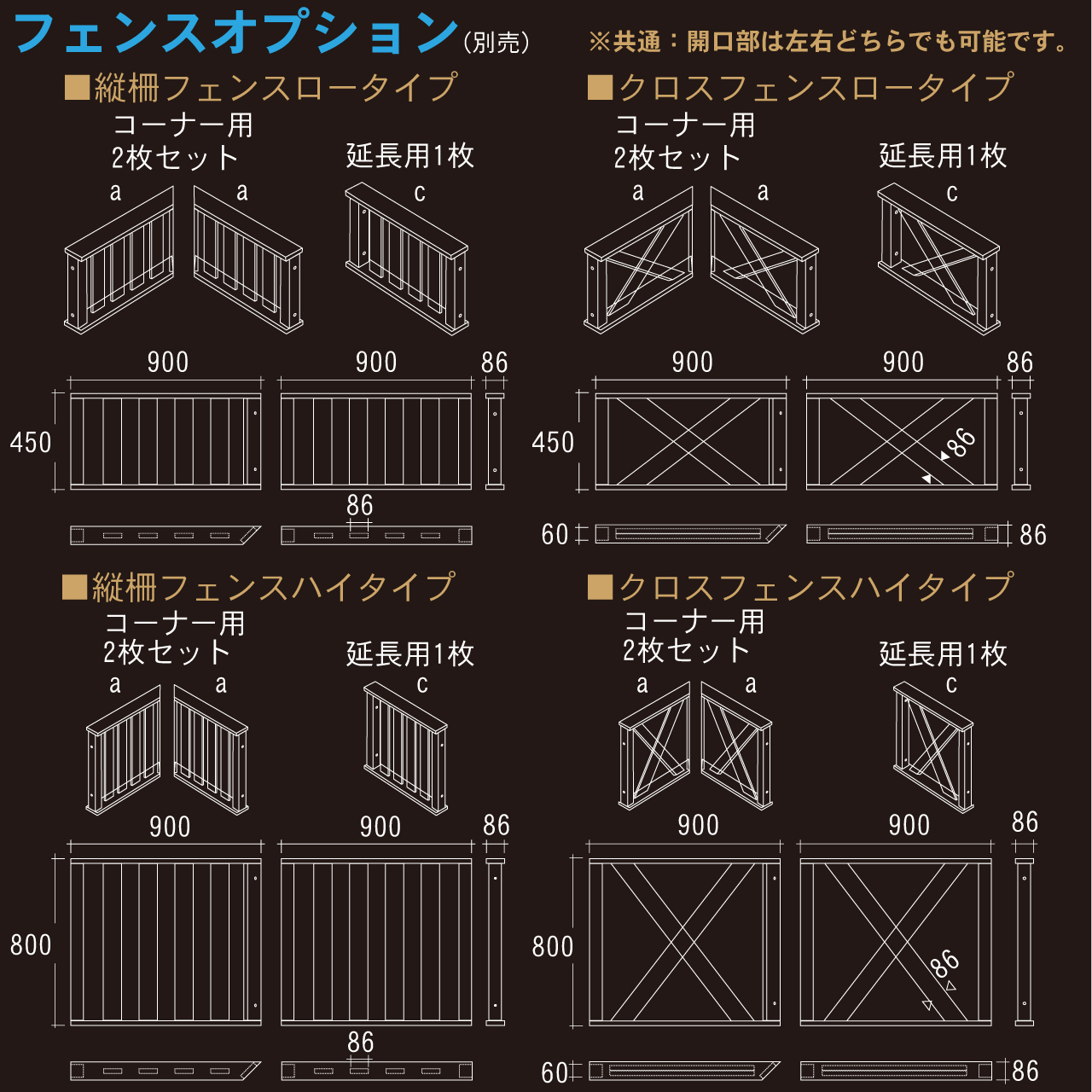 フェンスオプション(別売)　※共通：開口部は左右どちらでも可能です。

■縦柵フェンスロータイプ
コーナー用
2枚セット
a a
延長用1枚
c
900 900 86
450
86

■クロスフェンスロータイプ
コーナー用
2枚セット
a a
延長用1枚
c
900 900 86
450
86
60 86

■縦柵フェンスハイタイプ
コーナー用
2枚セット
a a
延長用1枚
c
900 900 86
800
86

■クロスフェンスハイタイプ
コーナー用
2枚セット
a a
延長用1枚
c
900 900 86
800
86
60 86