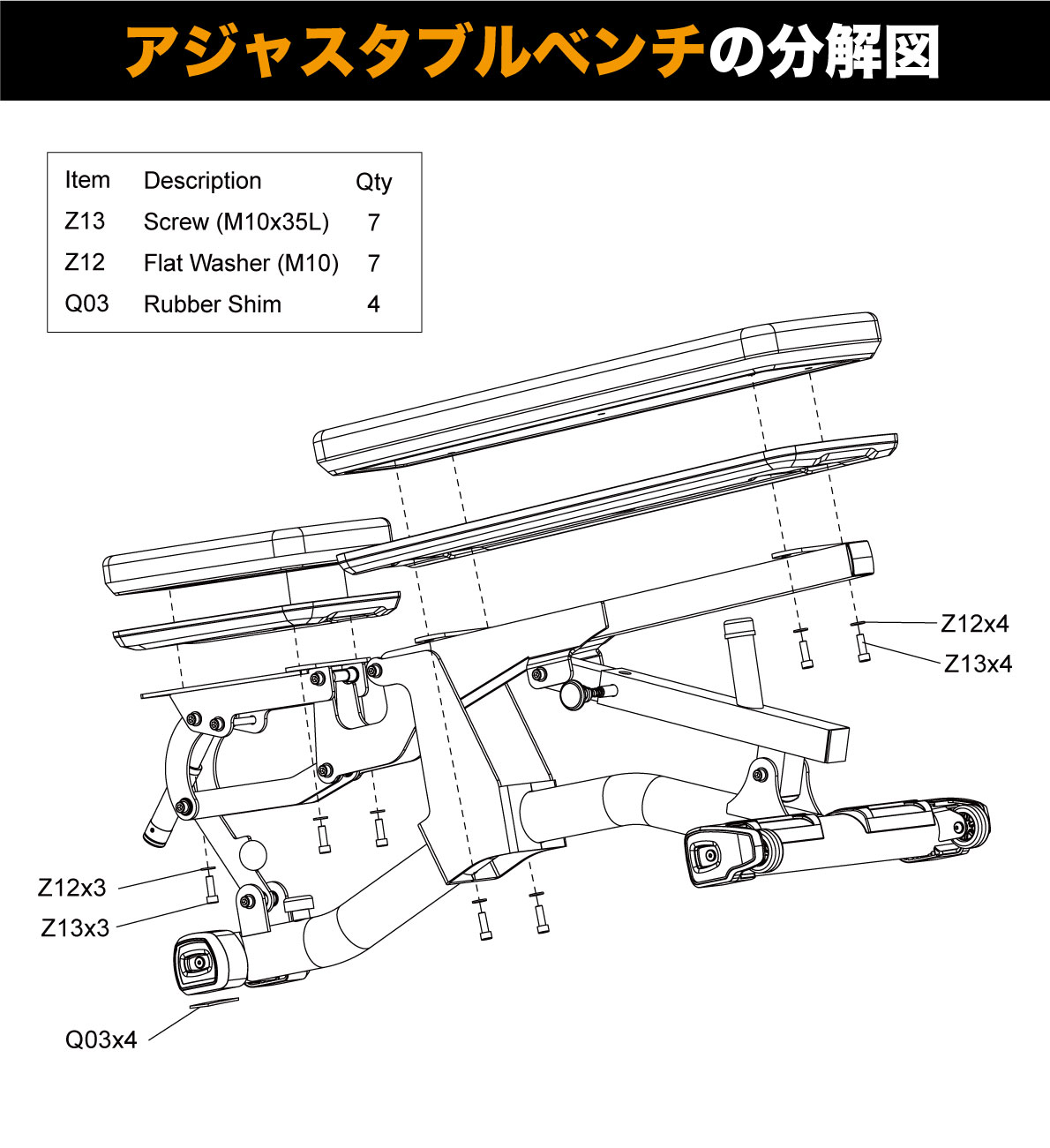 アジャスタブルベンチの分解図

| Item | Description | Qty |
|---|---|---|
| Z13 | Screw (M10x35L) | 7 |
| Z12 | Flat Washer (M10) | 7 |
| Q03 | Rubber Shim | 4 |

Z12x4
Z13x4
Z12x3
Z13x3
Q03x4