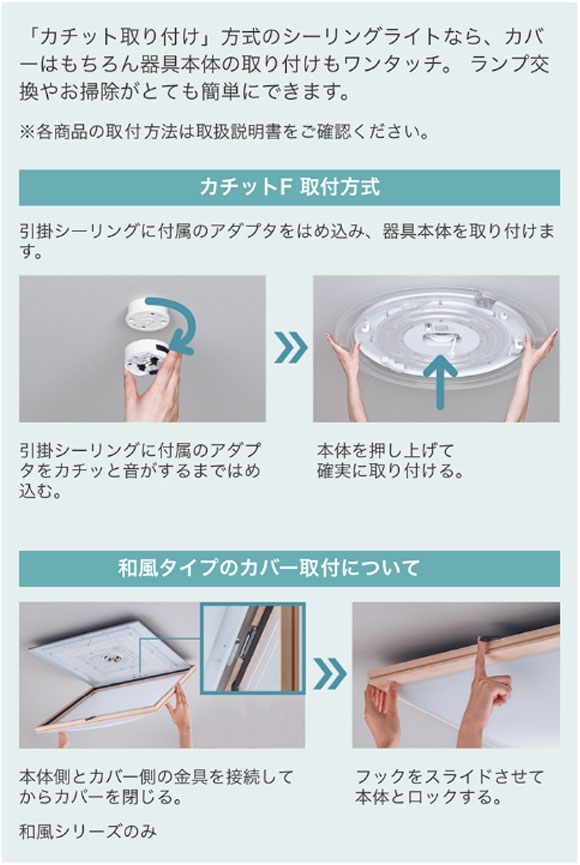 「カチット取り付け」方式のシーリングライトなら、カバーはもちろん器具本体の取り付けもワンタッチ。 ランプ交換やお掃除がとても簡単にできます。

※各商品の取付方法は取扱説明書をご確認ください。

カチットF 取付方式

引掛シーリングに付属のアダプタをはめ込み、器具本体を取り付けます。

引掛シーリングに付属のアダプタをカチッと音がするまではめ込む。

本体を押し上げて確実に取り付ける。

和風タイプのカバー取付について

本体側とカバー側の金具を接続してからカバーを閉じる。

フックをスライドさせて本体とロックする。

和風シリーズのみ