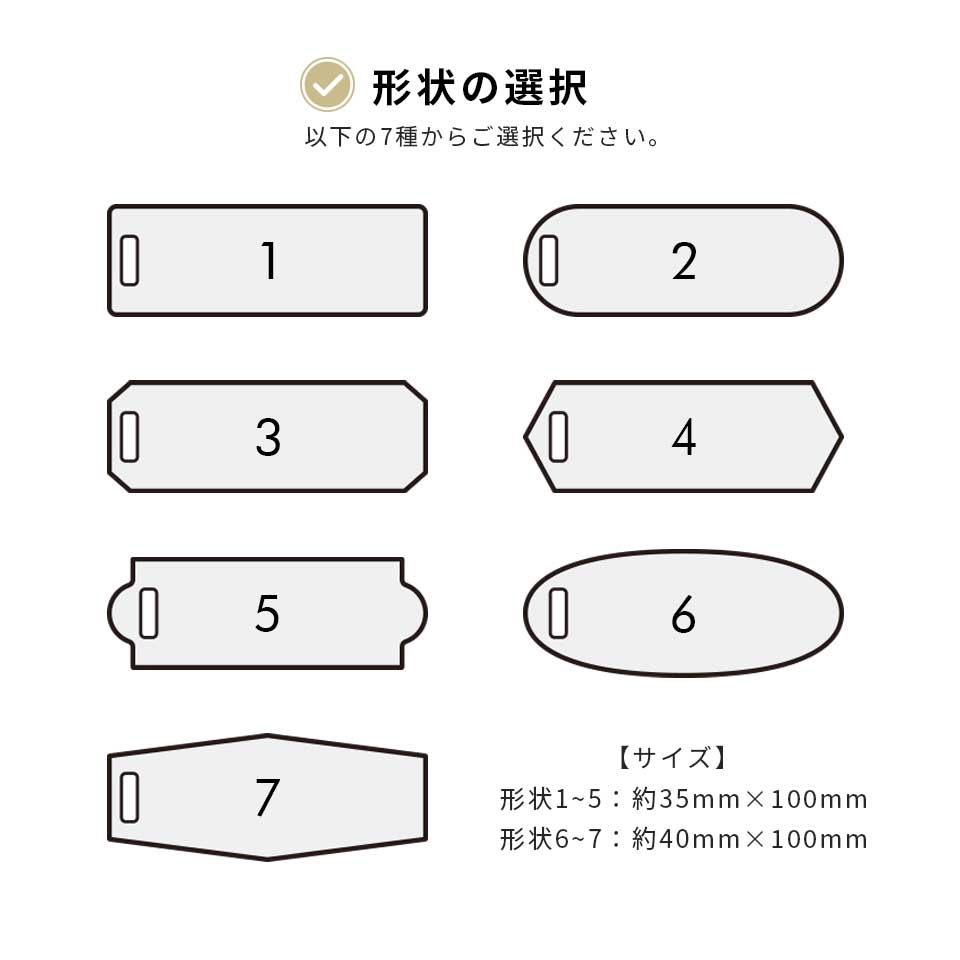 形状の選択

以下の7種からご選択ください。

1

2

3

4

5

6

7

【サイズ】
形状1~5：約35mm×100mm
形状6~7：約40mm×100mm