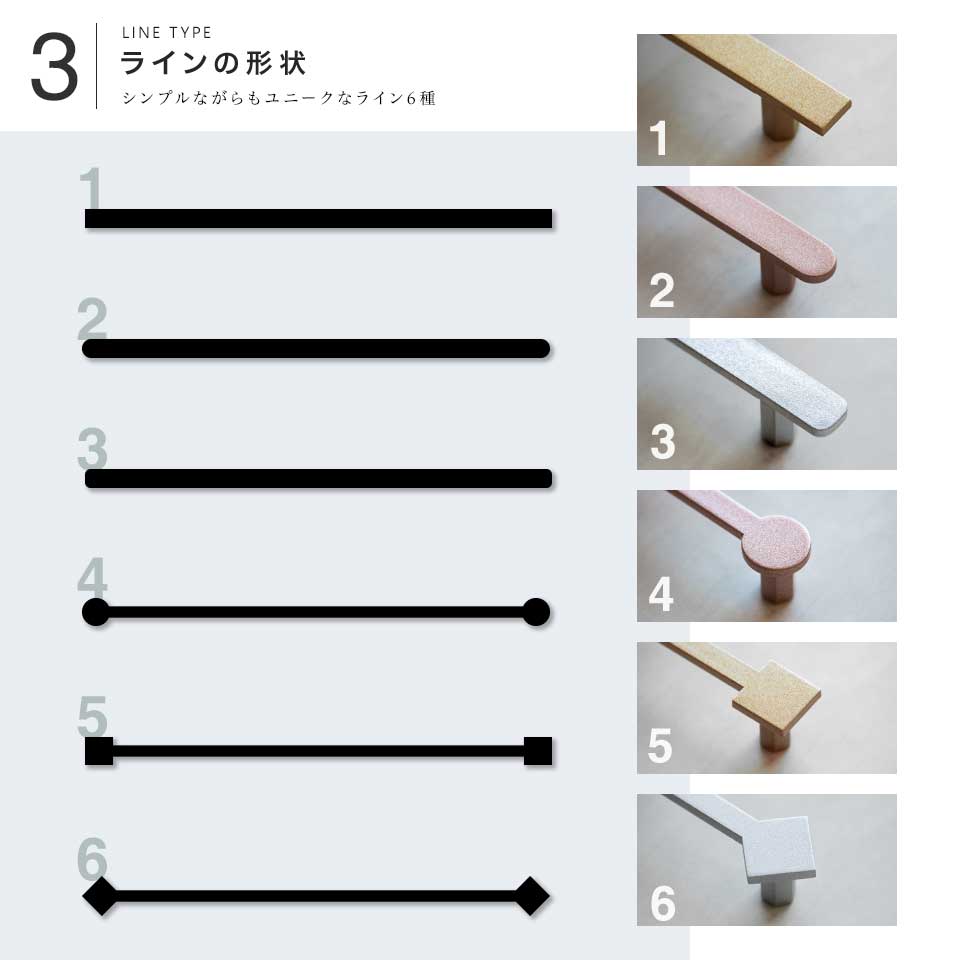 3

LINE TYPE
ラインの形状
シンプルながらもユニークなライン6種

1

2

3

4

5

6

1

2

3

4

5

6