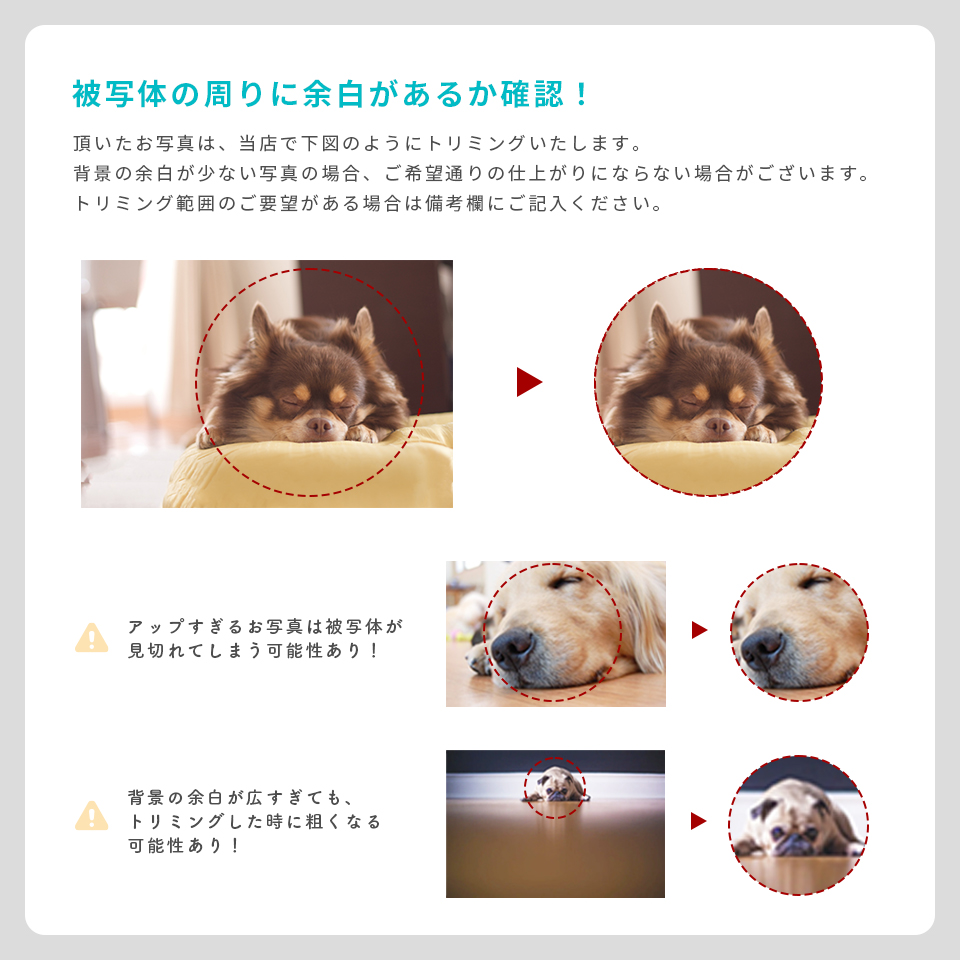 被写体の周りに余白があるか確認！

頂いたお写真は、当店で下図のようにトリミングいたします。
背景の余白が少ない写真の場合、ご希望通りの仕上がりにならない場合がございます。
トリミング範囲のご要望がある場合は備考欄にご記入ください。

アップすぎるお写真は被写体が見切れてしまう可能性あり！

背景の余白が広すぎても、トリミングした時に粗くなる可能性あり！