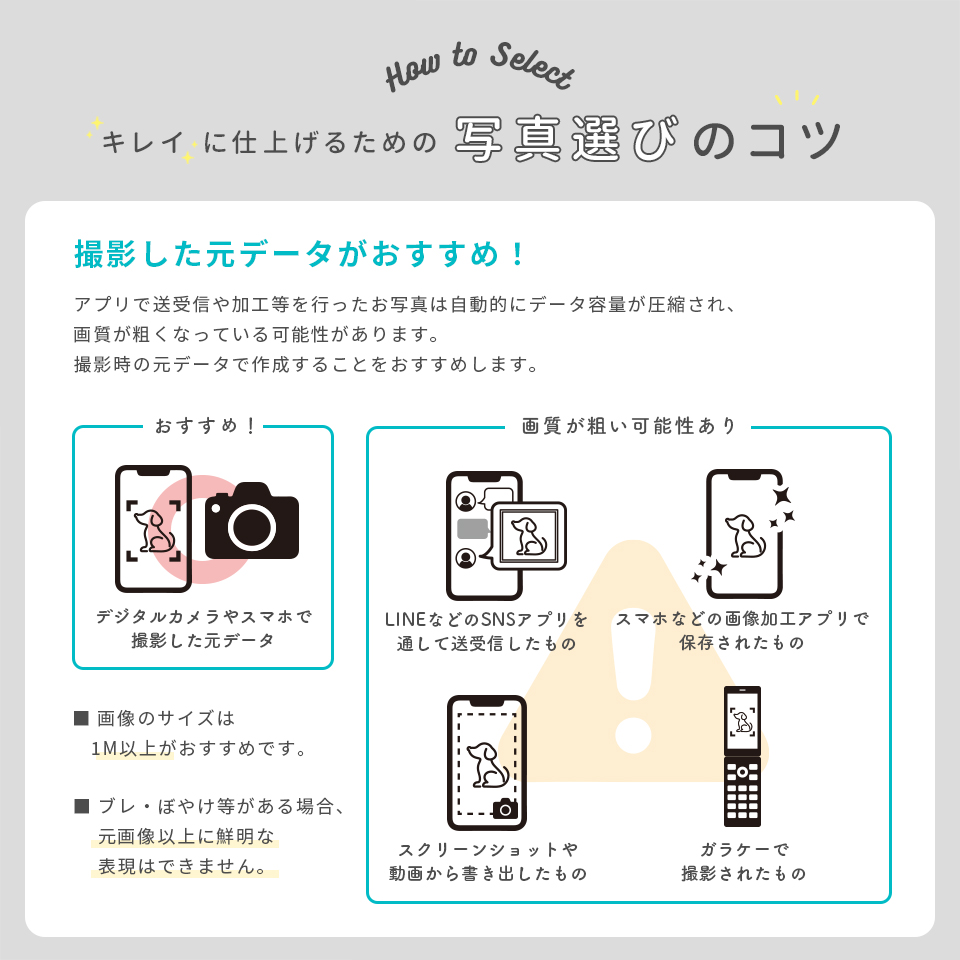 How to Select

キレイに仕上げるための 写真選びのコツ

撮影した元データがおすすめ！

アプリで送受信や加工等を行ったお写真は自動的にデータ容量が圧縮され、画質が粗くなっている可能性があります。
撮影時の元データで作成することをおすすめします。

おすすめ！

デジタルカメラやスマホで撮影した元データ

■ 画像のサイズは 1M以上がおすすめです。

■ ブレ・ぼやけ等がある場合、元画像以上に鮮明な表現はできません。

画質が粗い可能性あり

LINEなどのSNSアプリを通して送受信したもの

スマホなどの画像加工アプリで保存されたもの

スクリーンショットや動画から書き出したもの

ガラケーで撮影されたもの