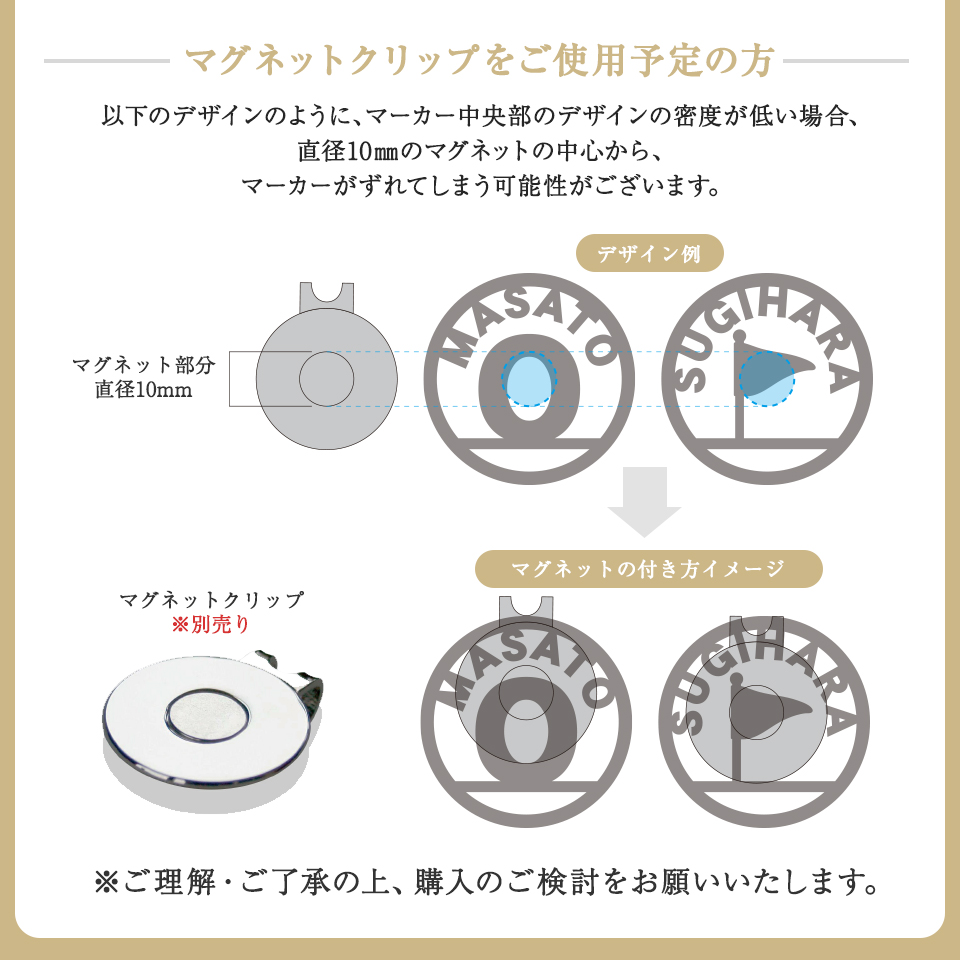 マグネットクリップをご使用予定の方

以下のデザインのように、マーカー中央部のデザインの密度が低い場合、直径10㎜のマグネットの中心から、マーカーがずれてしまう可能性がございます。

デザイン例

マグネット部分
直径10mm

MASATO
O

SUGIHARA

マグネットの付き方イメージ

マグネットクリップ
※別売り

MASATO
O

SUGIHARA

※ご理解・ご了承の上、購入のご検討をお願いいたします。