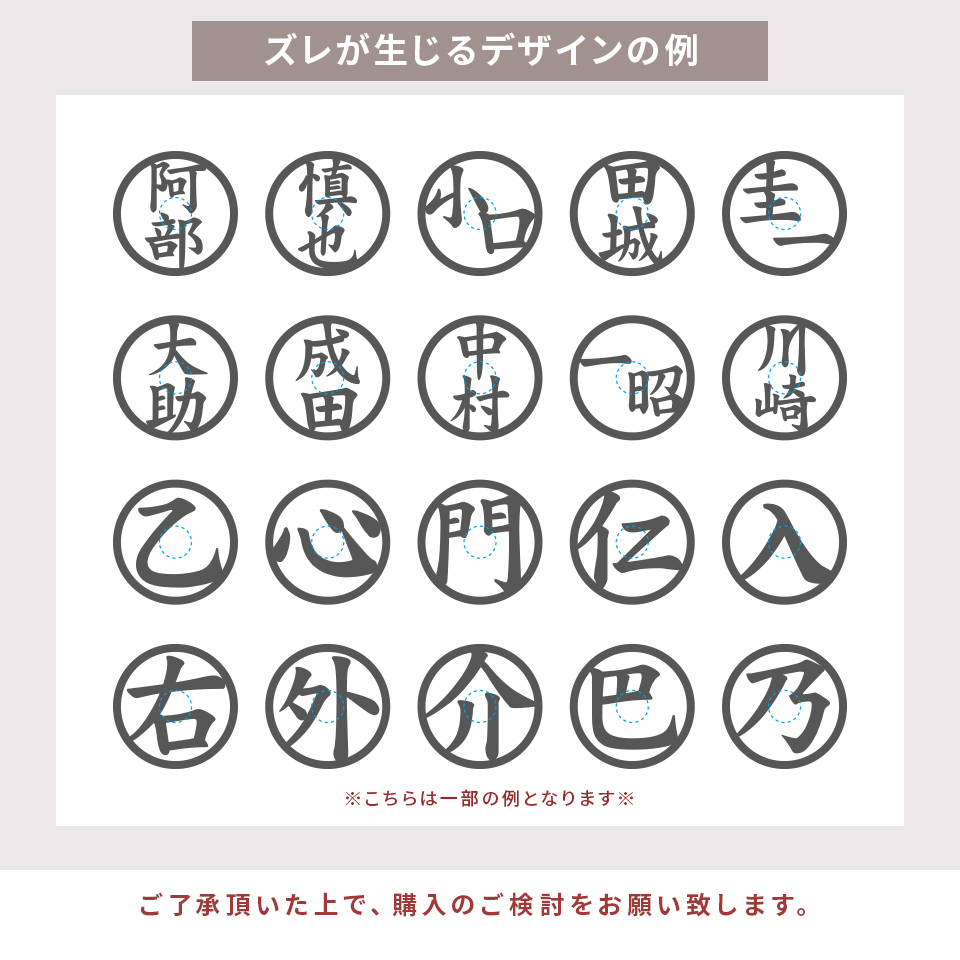 ズレが生じるデザインの例

阿部
慎也
小口
田城
圭一

大助
成田
中村
一昭
川崎

乙
心
門
仁
入

右
外
介
巴
乃

※こちらは一部の例となります※

ご了承頂いた上で、購入のご検討をお願い致します。