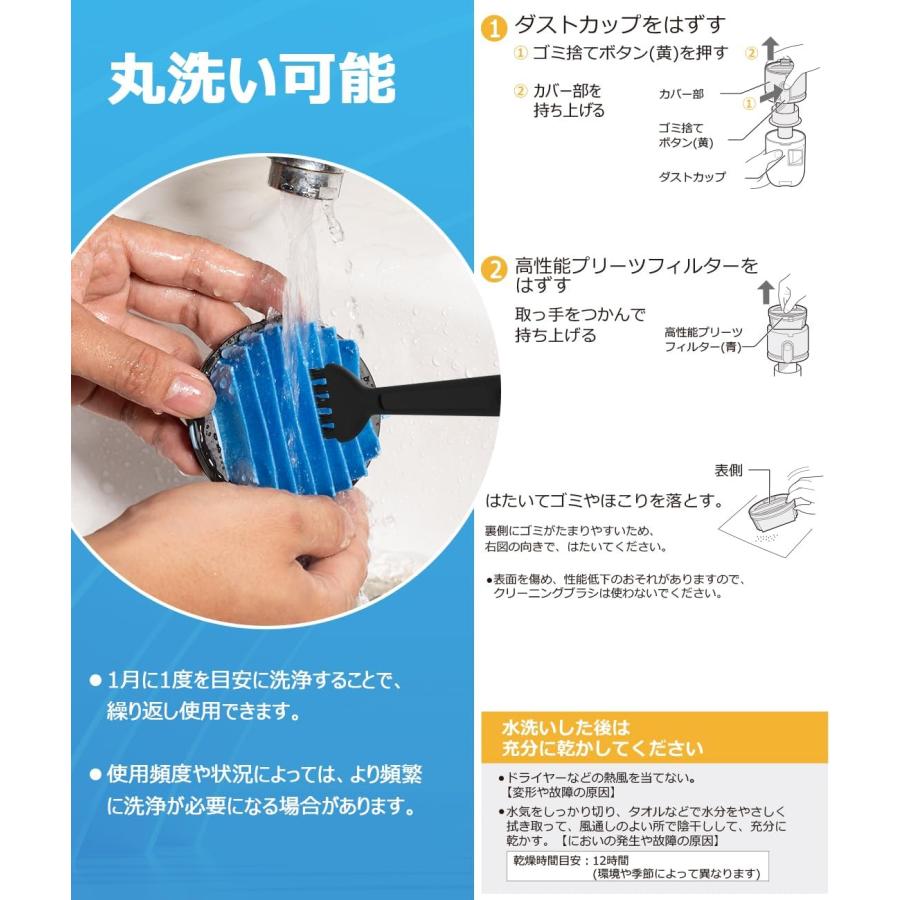 丸洗い可能

● 1月に1度を目安に洗浄することで、繰り返し使用できます。

● 使用頻度や状況によっては、より頻繁に洗浄が必要になる場合があります。

1 ダストカップをはずす
① ゴミ捨てボタン(黄)を押す
② カバー部を持ち上げる

②
①
カバー部
ゴミ捨てボタン(黄)
ダストカップ

2 高性能プリーツフィルターをはずす
取っ手をつかんで持ち上げる

高性能プリーツフィルター(青)

表側

はたいてゴミやほこりを落とす。
裏側にゴミがたまりやすいため、右図の向きで、はたいてください。

●表面を傷め、性能低下のおそれがありますので、クリーニングブラシは使わないでください。

水洗いした後は充分に乾かしてください

●ドライヤーなどの熱風を当てない。【変形や故障の原因】
●水気をしっかり切り、タオルなどで水分をやさしく拭き取って、風通しのよい所で陰干しして、充分に乾かす。【においの発生や故障の原因】

乾燥時間目安：12時間
(環境や季節によって異なります)