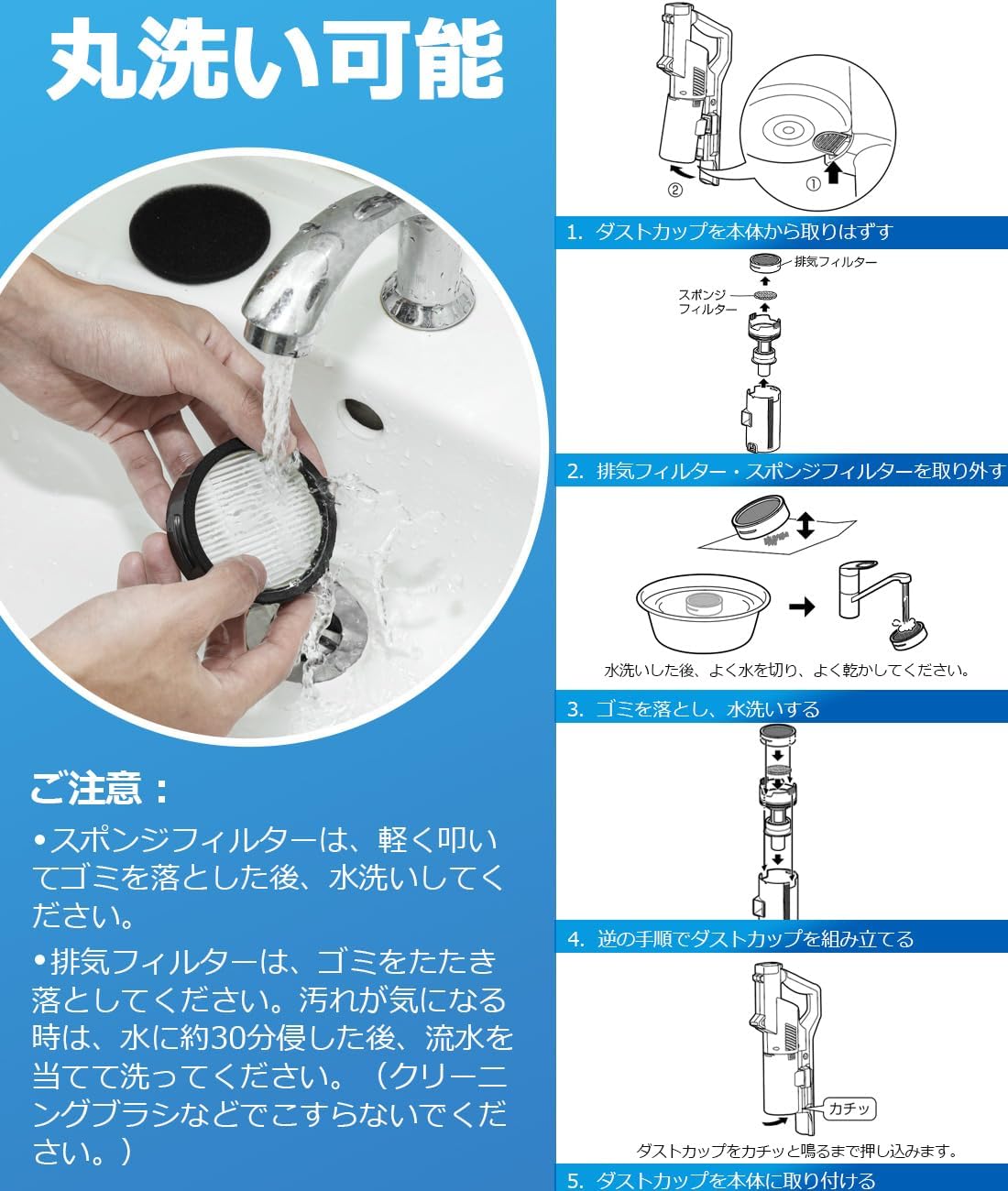 丸洗い可能

ご注意：

•スポンジフィルターは、軽く叩いてゴミを落とした後、水洗いしてください。

•排気フィルターは、ゴミをたたき落としてください。汚れが気になる時は、水に約30分侵した後、流水を当てて洗ってください。（クリーニングブラシなどでこすらないでください。）

② ①

1. ダストカップを本体から取りはずす

排気フィルター
スポンジフィルター

2. 排気フィルター・スポンジフィルターを取り外す

水洗いした後、よく水を切り、よく乾かしてください。

3. ゴミを落とし、水洗いする

4. 逆の手順でダストカップを組み立てる

カチッ

ダストカップをカチッと鳴るまで押し込みます。

5. ダストカップを本体に取り付ける