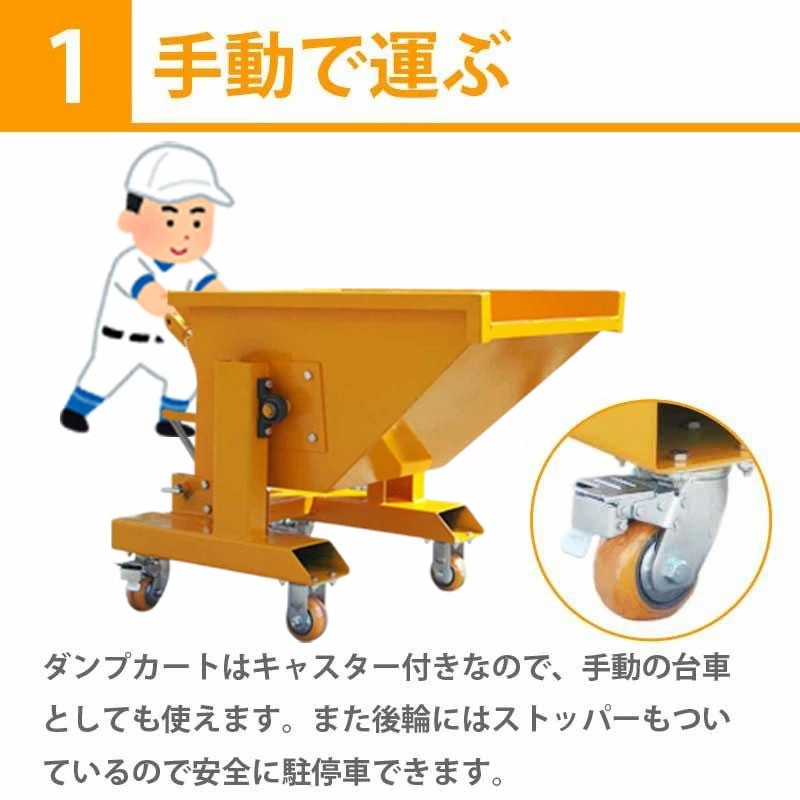 1 手動で運ぶ

ダンプカートはキャスター付きなので、手動の台車としても使えます。また後輪にはストッパーもついているので安全に駐停車できます。