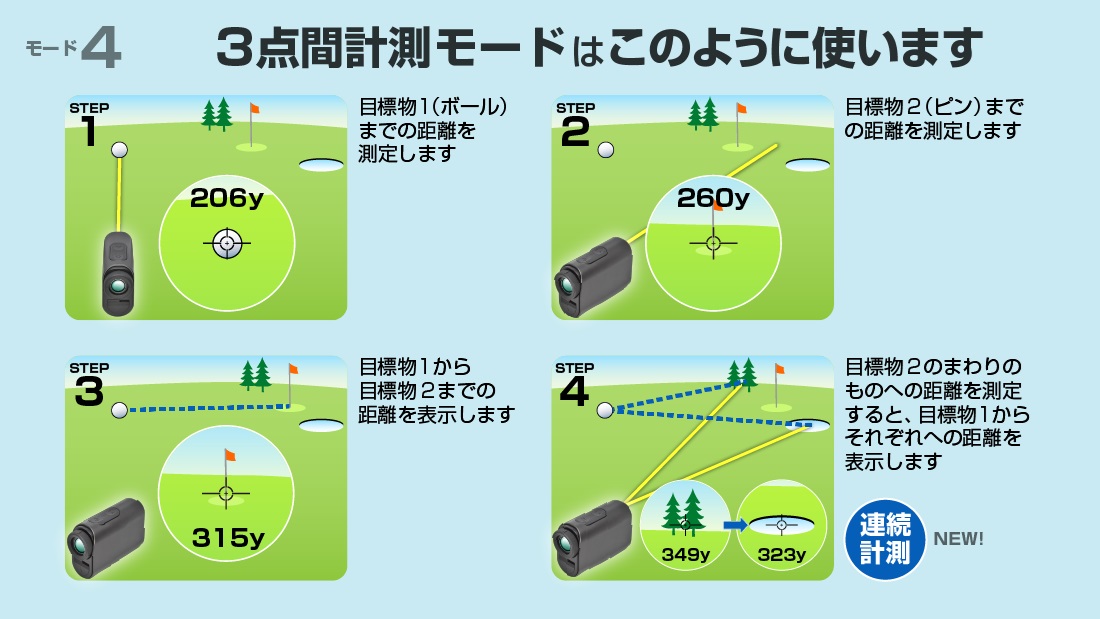 モード4 3点間計測モードはこのように使います

STEP 1
206y
目標物1(ボール)までの距離を測定します

STEP 2
260y
目標物2(ピン)までの距離を測定します

STEP 3
315y
目標物1から目標物2までの距離を表示します

STEP 4
349y
323y
目標物2のまわりのものへの距離を測定すると、目標物1からそれぞれへの距離を表示します

連続計測 NEW!