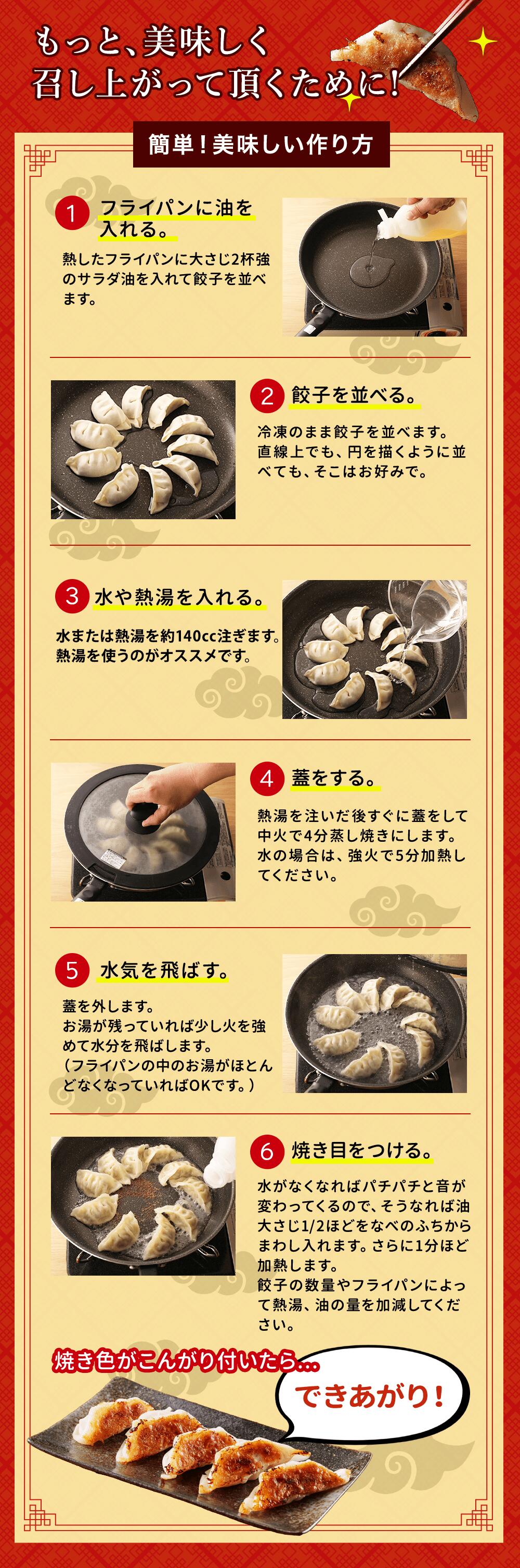 もっと、美味しく
召し上がって頂くために!

簡単！美味しい作り方

1 フライパンに油を入れる。

熱したフライパンに大さじ2杯強のサラダ油を入れて餃子を並べます。

2 餃子を並べる。

冷凍のまま餃子を並べます。直線上でも、円を描くように並べても、そこはお好みで。

3 水や熱湯を入れる。

水または熱湯を約140cc注ぎます。熱湯を使うのがオススメです。

4 蓋をする。

熱湯を注いだ後すぐに蓋をして中火で4分蒸し焼きにします。水の場合は、強火で5分加熱してください。

5 水気を飛ばす。

蓋を外します。
お湯が残っていれば少し火を強めて水分を飛ばします。
（フライパンの中のお湯がほとんどなくなっていればOKです。）

6 焼き目をつける。

水がなくなればパチパチと音が変わってくるので、そうなれば油大さじ1/2ほどをなべのふちからまわし入れます。さらに1分ほど加熱します。
餃子の数量やフライパンによって熱湯、油の量を加減してください。

焼き色がこんがり付いたら...

できあがり！