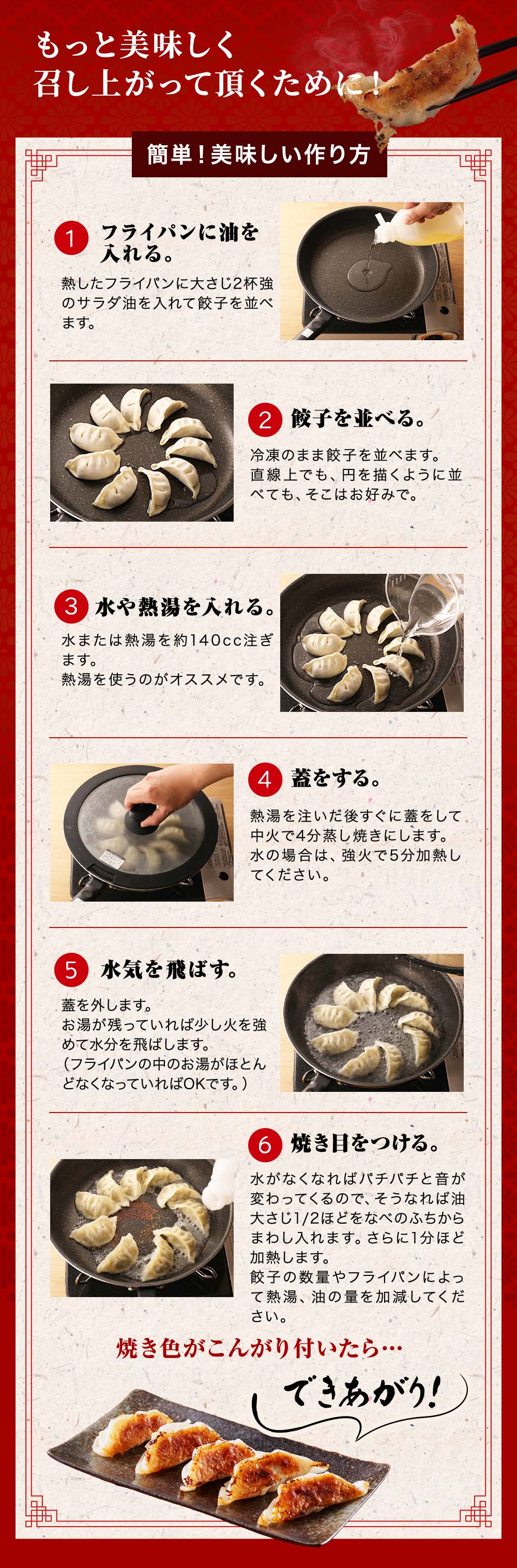 もっと美味しく
召し上がって頂くために！

簡単！美味しい作り方

1 フライパンに油を入れる。

熱したフライパンに大さじ2杯強のサラダ油を入れて餃子を並べます。

2 餃子を並べる。

冷凍のまま餃子を並べます。直線上でも、円を描くように並べても、そこはお好みで。

3 水や熱湯を入れる。

水または熱湯を約140cc注ぎます。
熱湯を使うのがオススメです。

4 蓋をする。

熱湯を注いだ後すぐに蓋をして中火で4分蒸し焼きにします。水の場合は、強火で5分加熱してください。

5 水気を飛ばす。

蓋を外します。
お湯が残っていれば少し火を強めて水分を飛ばします。
（フライパンの中のお湯がほとんどなくなっていればOKです。）

6 焼き目をつける。

水がなくなればパチパチと音が変わってくるので、そうなれば油大さじ1/2ほどをなべのふちからまわし入れます。さらに1分ほど加熱します。
餃子の数量やフライパンによって熱湯、油の量を加減してください。

焼き色がこんがり付いたら…

できあがり！