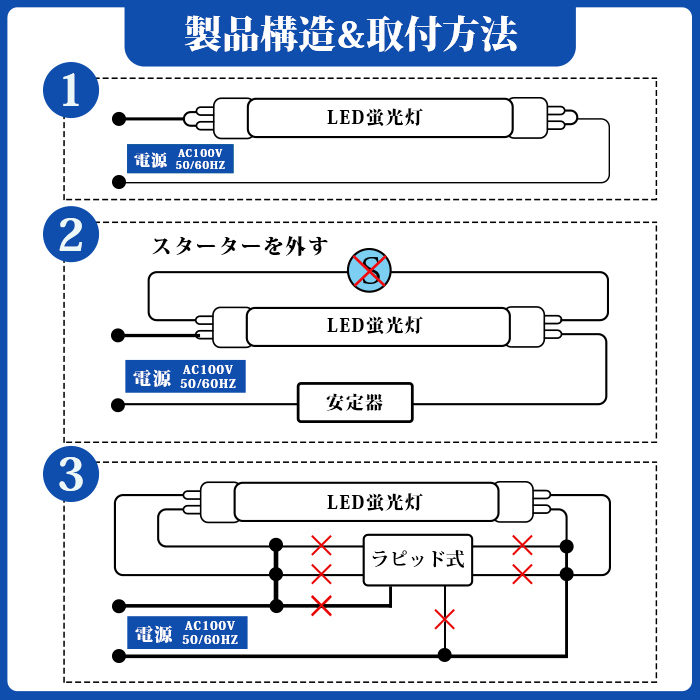 製品構造&取付方法

1

LED蛍光灯

電源 AC100V 50/60HZ

2

スターターを外す

S

LED蛍光灯

電源 AC100V 50/60HZ

安定器

3

LED蛍光灯

ラピッド式

電源 AC100V 50/60HZ