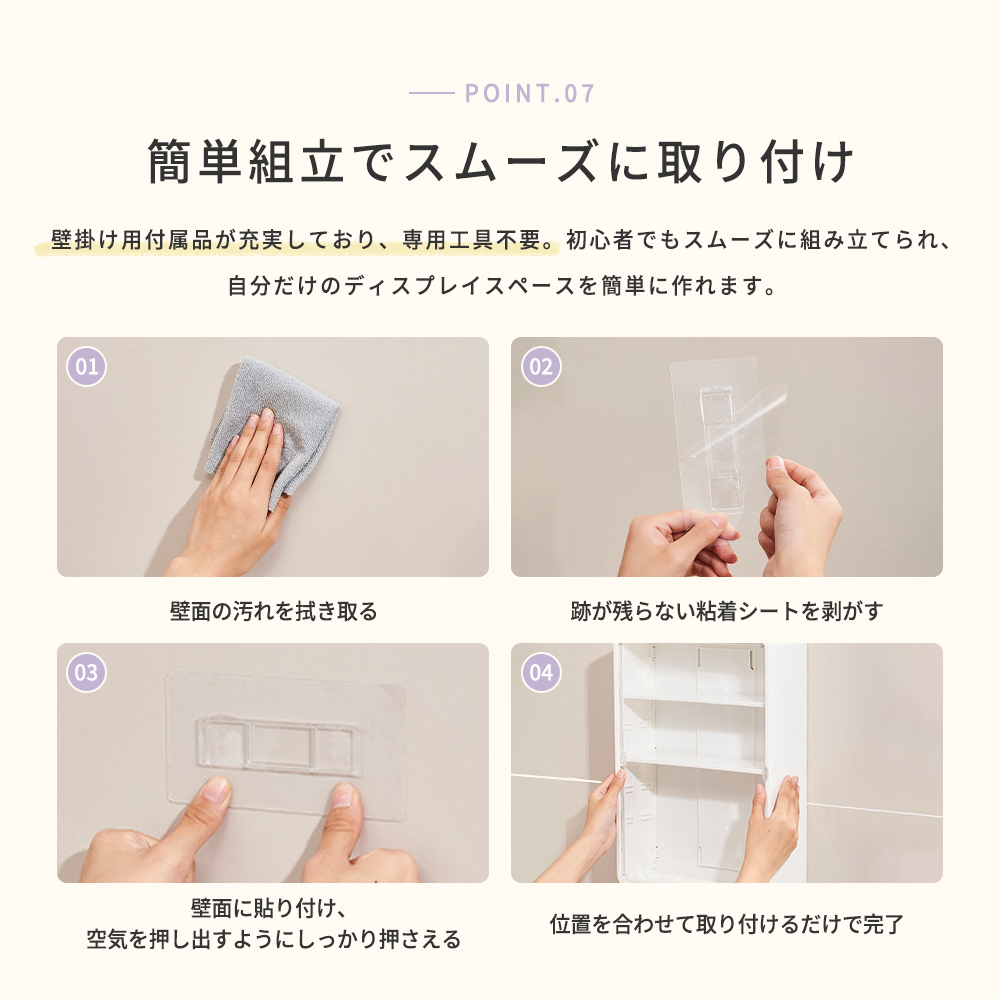 POINT.07

簡単組立でスムーズに取り付け

壁掛け用付属品が充実しており、専用工具不要。初心者でもスムーズに組み立てられ、自分だけのディスプレイスペースを簡単に作れます。

01

壁面の汚れを拭き取る

02

跡が残らない粘着シートを剥がす

03

壁面に貼り付け、
空気を押し出すようにしっかり押さえる

04

位置を合わせて取り付けるだけで完了