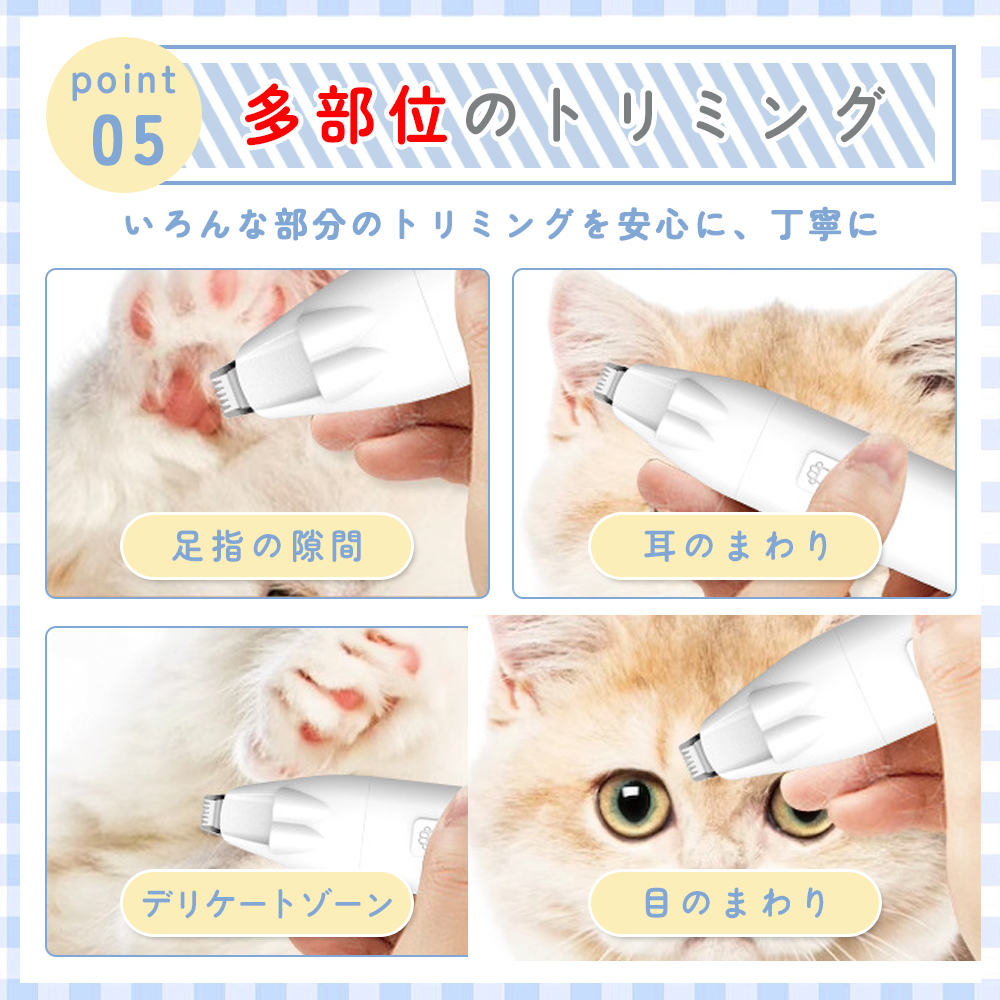 point
05

多部位のトリミング

いろんな部分のトリミングを安心に、丁寧に

足指の隙間

耳のまわり

デリケートゾーン

目のまわり