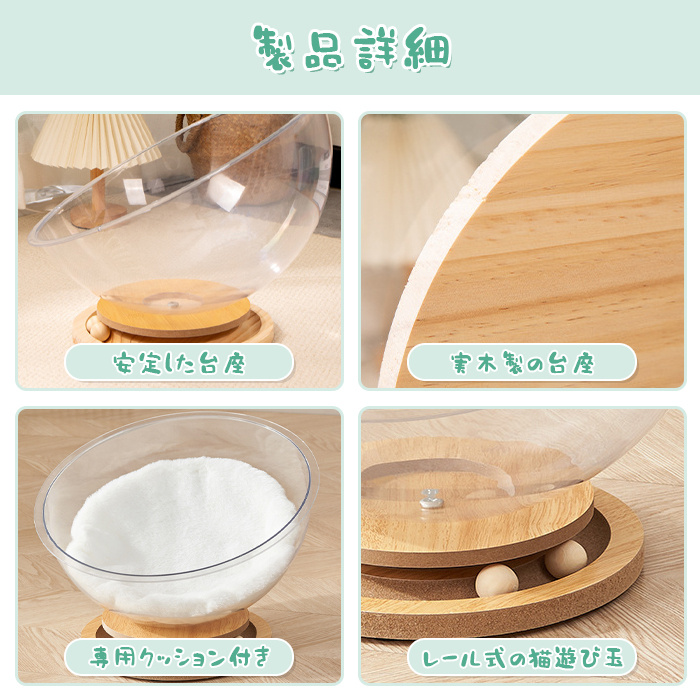 製品詳細

安定した台座

実木製の台座

専用クッション付き

レール式の猫遊び玉