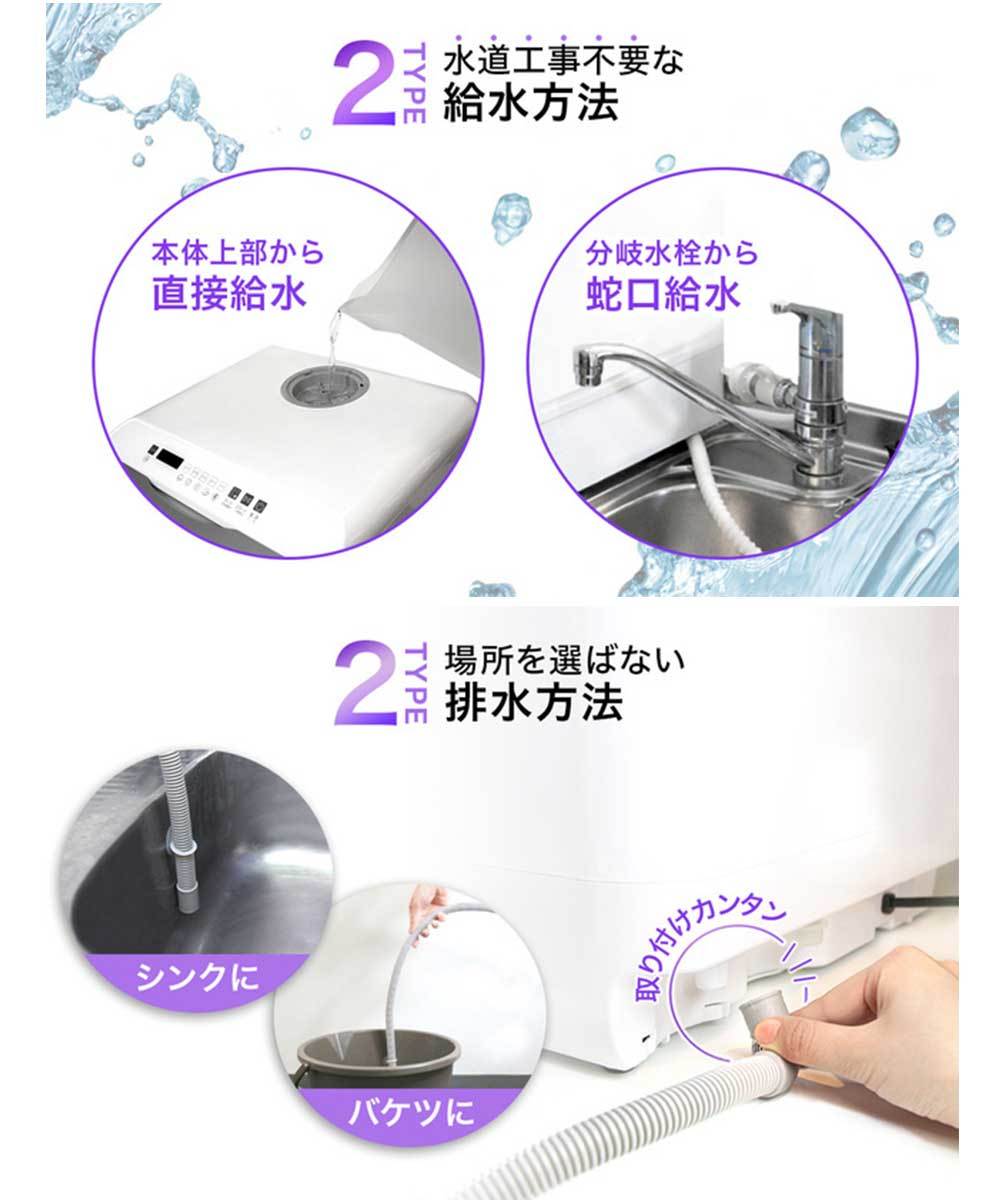 2 TYPE 水道工事不要な
給水方法

本体上部から
直接給水

分岐水栓から
蛇口給水

2 TYPE 場所を選ばない
排水方法

シンクに

バケツに

取り付けカンタン