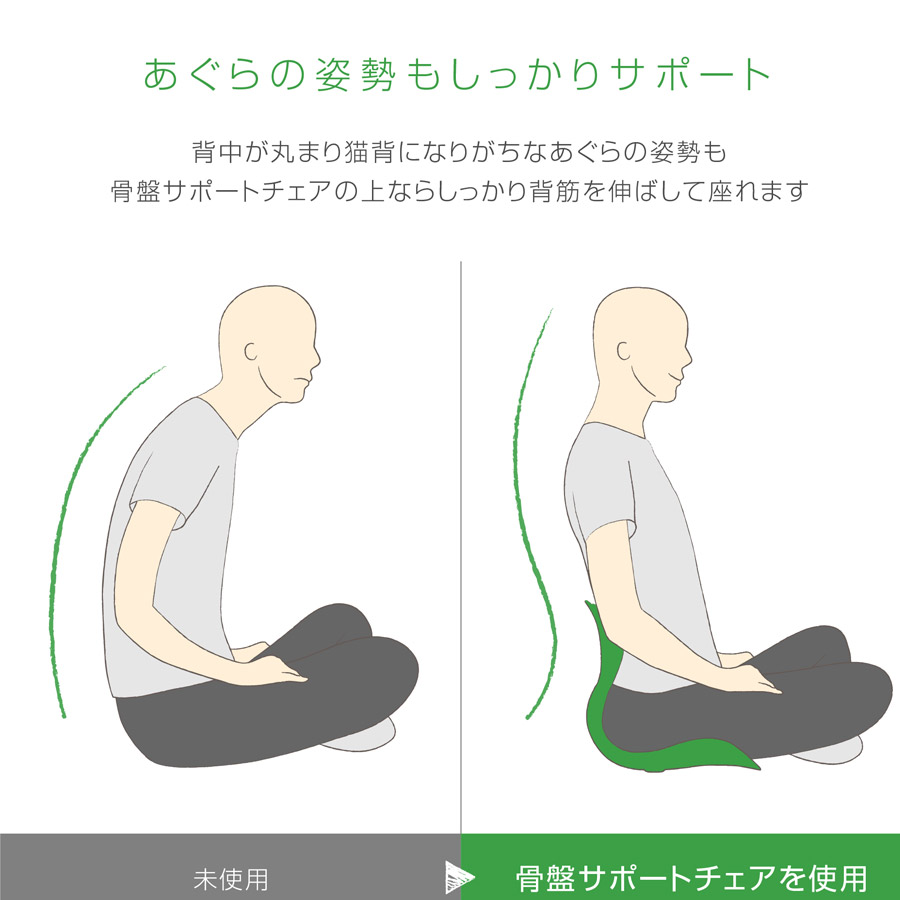 あぐらの姿勢もしっかりサポート

背中が丸まり猫背になりがちなあぐらの姿勢も
骨盤サポートチェアの上ならしっかり背筋を伸ばして座れます

未使用

骨盤サポートチェアを使用