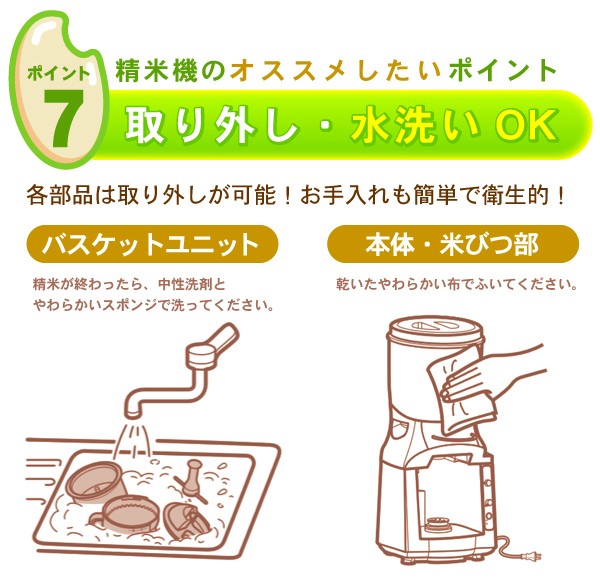 ポイント
7
精米機のオススメしたいポイント
取り外し・水洗いOK

各部品は取り外しが可能！お手入れも簡単で衛生的！

バスケットユニット

精米が終わったら、中性洗剤とやわらかいスポンジで洗ってください。

本体・米びつ部

乾いたやわらかい布でふいてください。