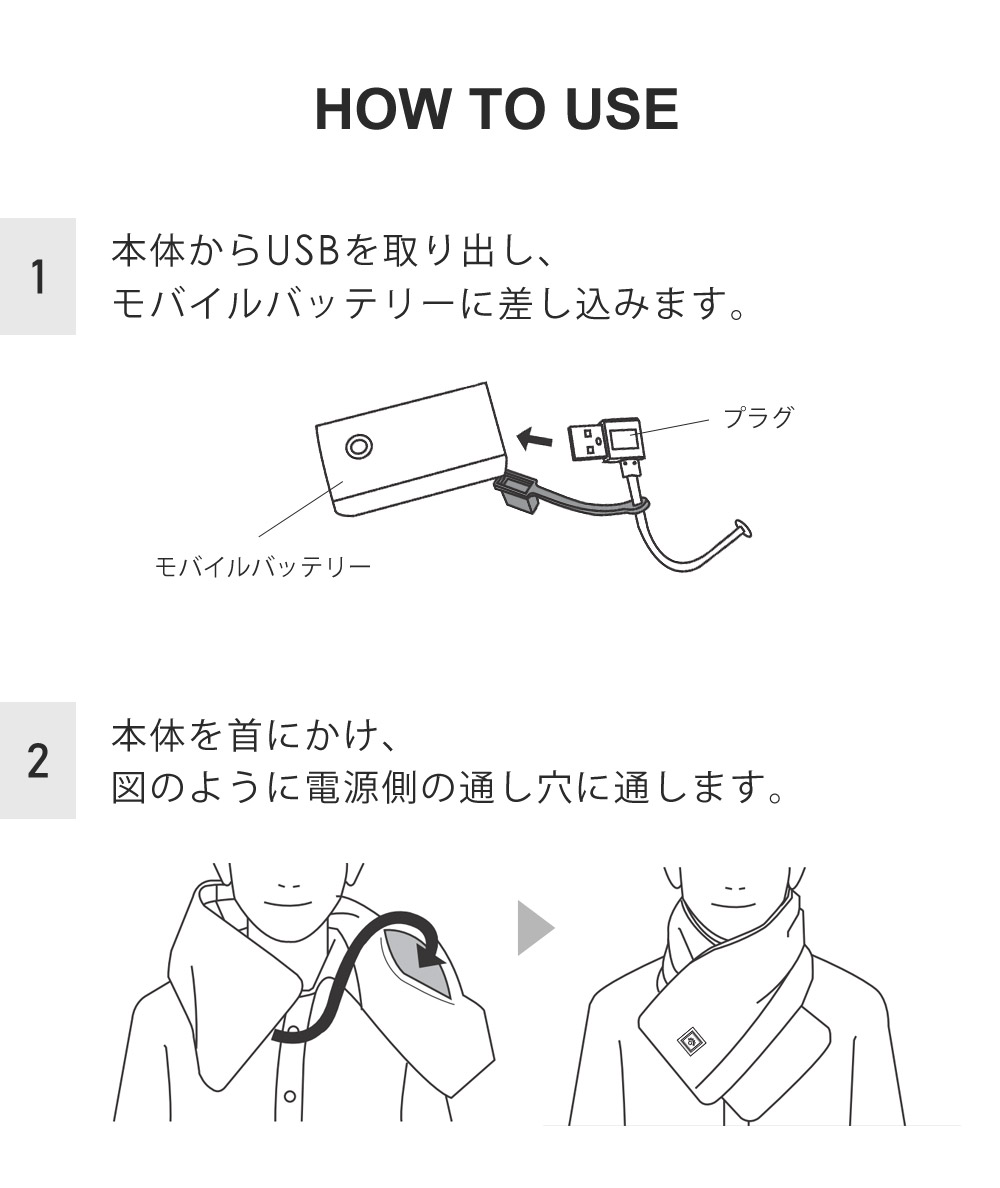 HOW TO USE

1

本体からUSBを取り出し、
モバイルバッテリーに差し込みます。

プラグ

モバイルバッテリー

2

本体を首にかけ、
図のように電源側の通し穴に通します。