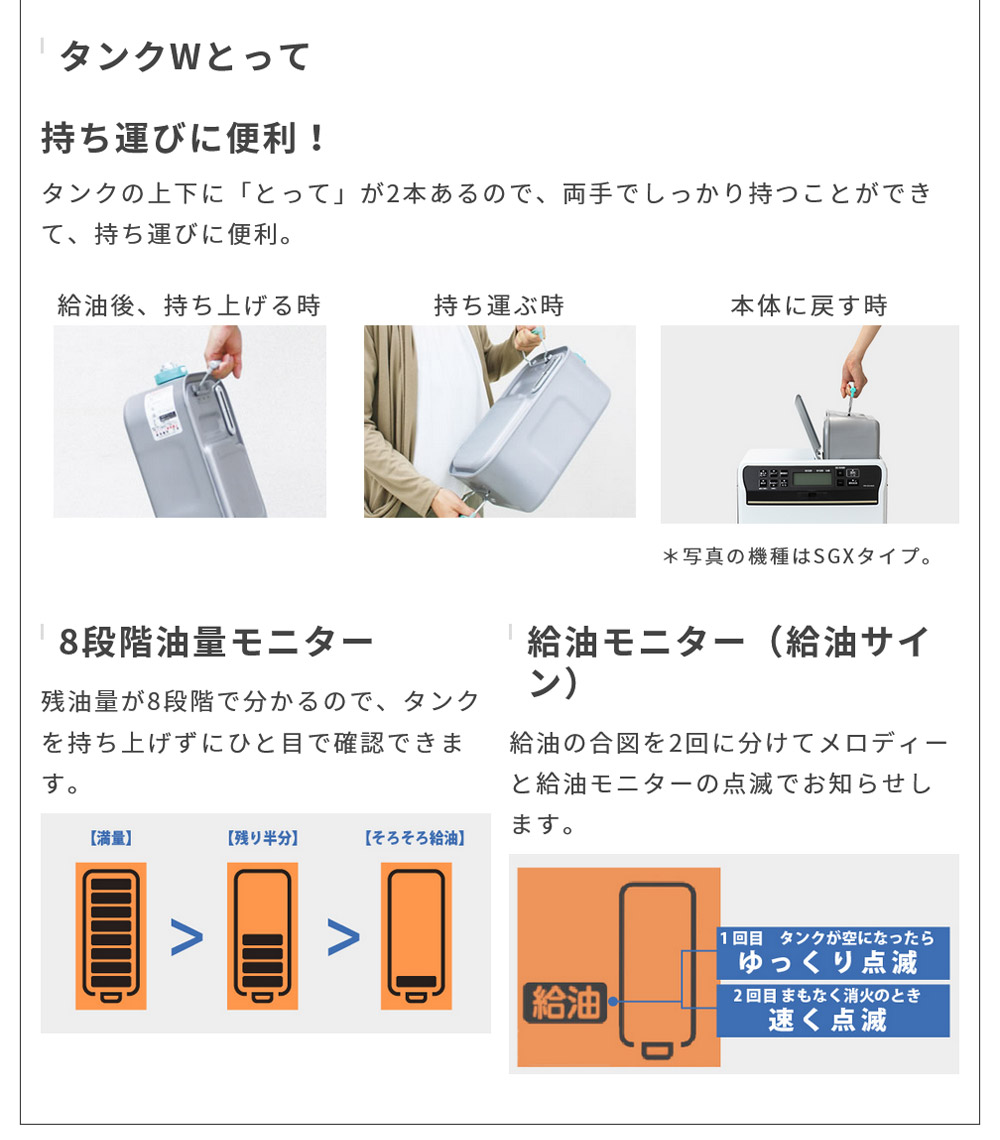 タンクWとって

持ち運びに便利！

タンクの上下に「とって」が2本あるので、両手でしっかり持つことができて、持ち運びに便利。

給油後、持ち上げる時

持ち運ぶ時

本体に戻す時

＊写真の機種はSGXタイプ。

8段階油量モニター

残油量が8段階で分かるので、タンクを持ち上げずにひと目で確認できます。

【満量】 > 【残り半分】 > 【そろそろ給油】

給油モニター（給油サイン）

給油の合図を2回に分けてメロディーと給油モニターの点滅でお知らせします。

給油

1回目 タンクが空になったら
ゆっくり点滅

2回目 まもなく消火のとき
速く点滅