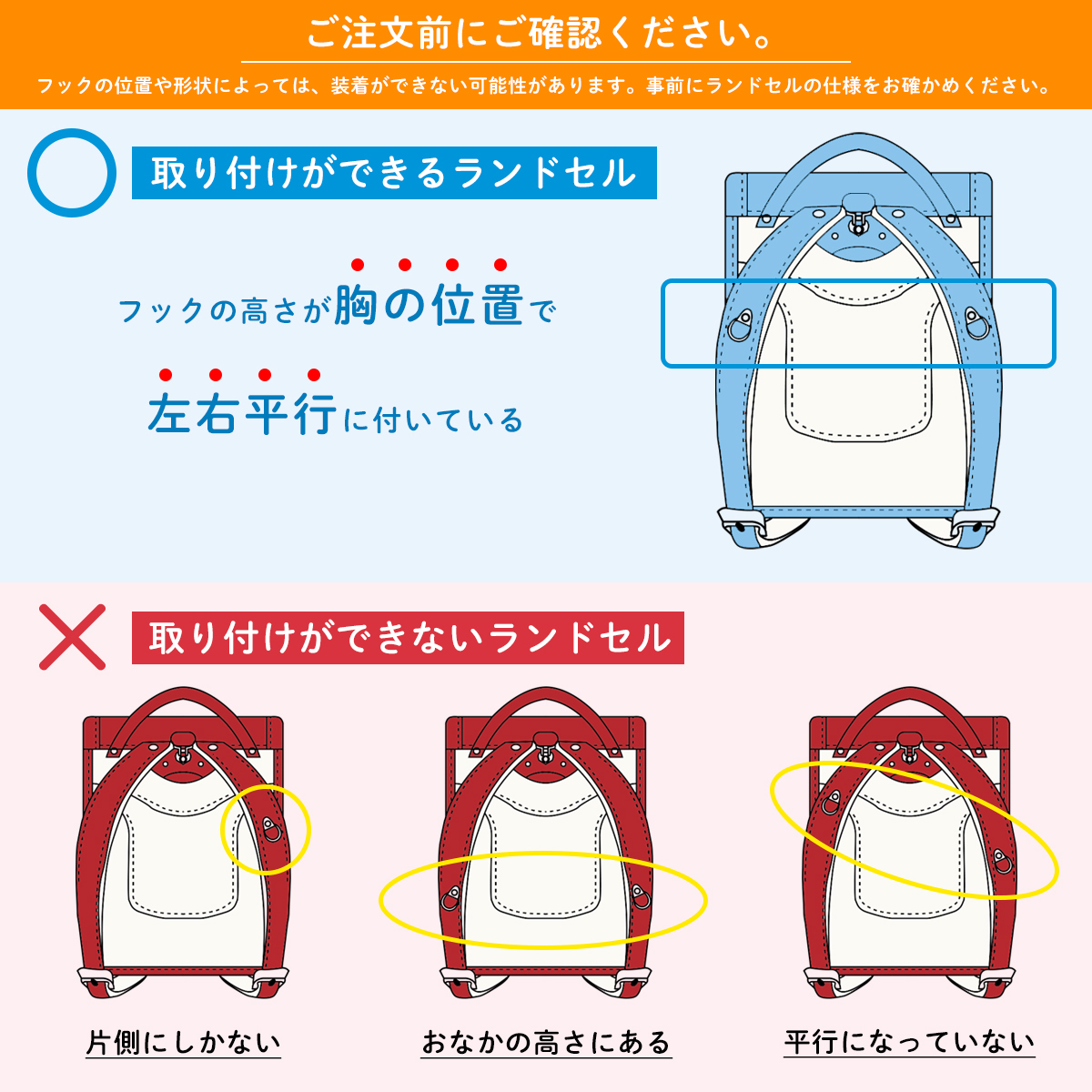 ご注文前にご確認ください。

フックの位置や形状によっては、装着ができない可能性があります。事前にランドセルの仕様をお確かめください。

取り付けができるランドセル

フックの高さが胸の位置で

左右平行に付いている

取り付けができないランドセル

片側にしかない

おなかの高さにある

平行になっていない