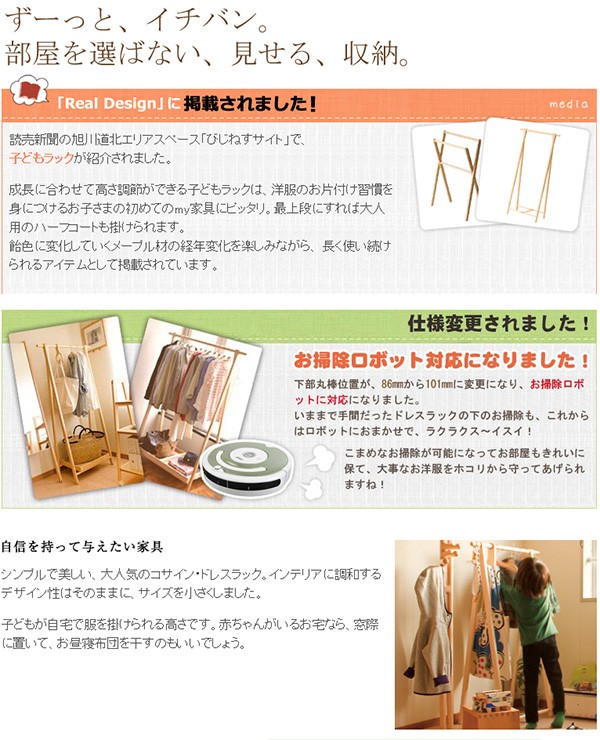 ずーっと、イチバン。
部屋を選ばない、見せる、収納。

「Real Design」に掲載されました！

media

読売新聞の旭川道北エリアスペース「びじねすサイト」で、子どもラックが紹介されました。

成長に合わせて高さ調節ができる子どもラックは、洋服のお片付け習慣を身につけるお子さまの初めてのmy家具にピッタリ。最上段にすれば大人用のハーフコートも掛けられます。
飴色に変化していくメープル材の経年変化を楽しみながら、長く使い続けられるアイテムとして掲載されています。

仕様変更されました！

お掃除ロボット対応になりました！

下部丸棒位置が、86mmから101mmに変更になり、お掃除ロボットに対応になりました。
いままで手間だったドレスラックの下のお掃除も、これからはロボットにおまかせで、ラクラクス～イスイ！

こまめなお掃除が可能になってお部屋もきれいに保て、大事なお洋服をホコリから守ってあげられますね！

自信を持って与えたい家具

シンプルで美しい、大人気のコサイン・ドレスラック。インテリアに調和するデザイン性はそのままに、サイズを小さくしました。

子どもが自宅で服を掛けられる高さです。赤ちゃんがいるお宅なら、窓際に置いて、お昼寝布団を干すのもいいでしょう。