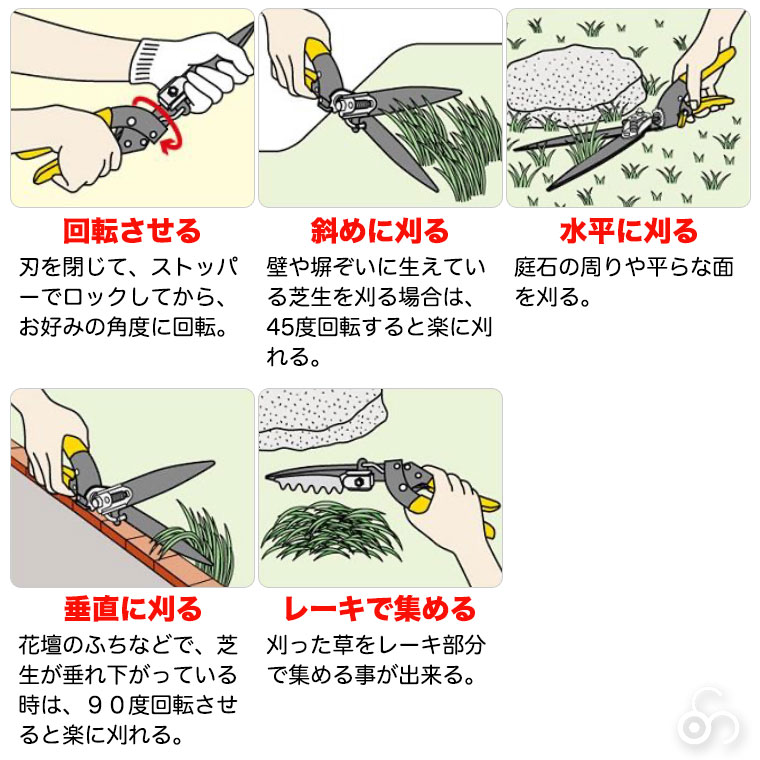 回転させる

刃を閉じて、ストッパーでロックしてから、お好みの角度に回転。

斜めに刈る

壁や塀ぞいに生えている芝生を刈る場合は、45度回転すると楽に刈れる。

水平に刈る

庭石の周りや平らな面を刈る。

垂直に刈る

花壇のふちなどで、芝生が垂れ下がっている時は、９０度回転させると楽に刈れる。

レーキで集める

刈った草をレーキ部分で集める事が出来る。