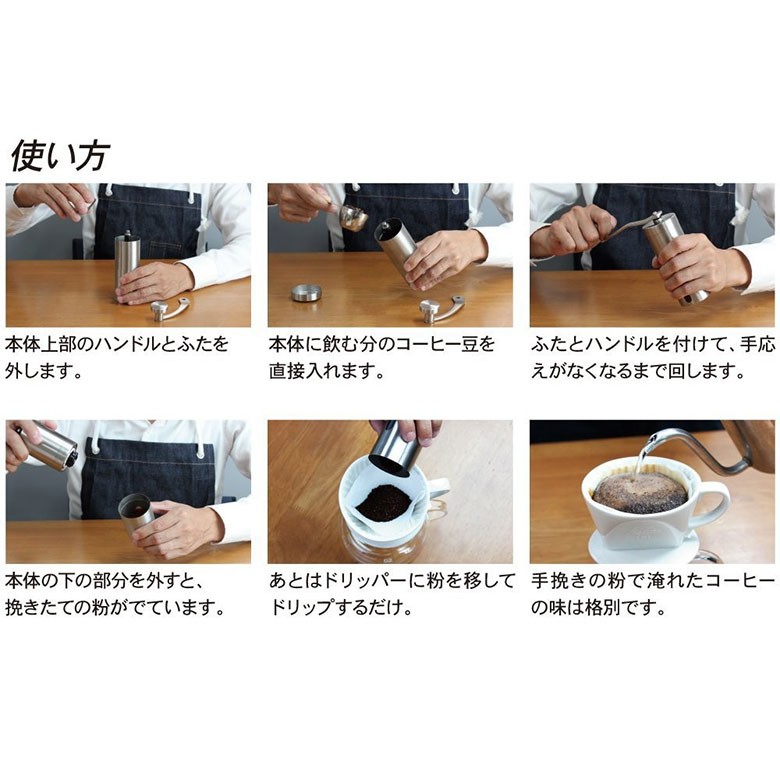 使い方

本体上部のハンドルとふたを外します。

本体に飲む分のコーヒー豆を直接入れます。

ふたとハンドルを付けて、手応えがなくなるまで回します。

本体の下の部分を外すと、挽きたての粉がでています。

あとはドリッパーに粉を移してドリップするだけ。

手挽きの粉で淹れたコーヒーの味は格別です。