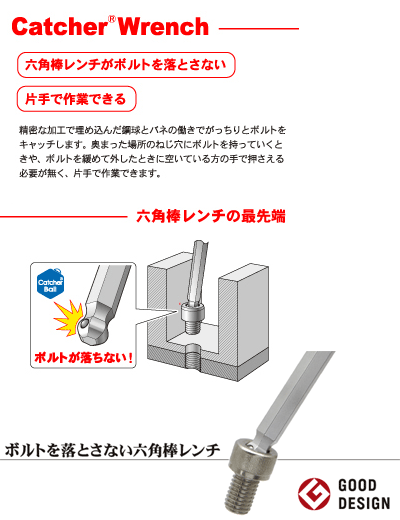 Catcher® Wrench

六角棒レンチがボルトを落とさない

片手で作業できる

精密な加工で埋め込んだ鋼球とバネの働きでがっちりとボルトをキャッチします。奥まった場所のねじ穴にボルトを持っていくときや、ボルトを緩めて外したときに空いている方の手で押さえる必要が無く、片手で作業できます。

六角棒レンチの最先端

Catcher Ball

ボルトが落ちない！

ボルトを落とさない六角棒レンチ

GOOD DESIGN