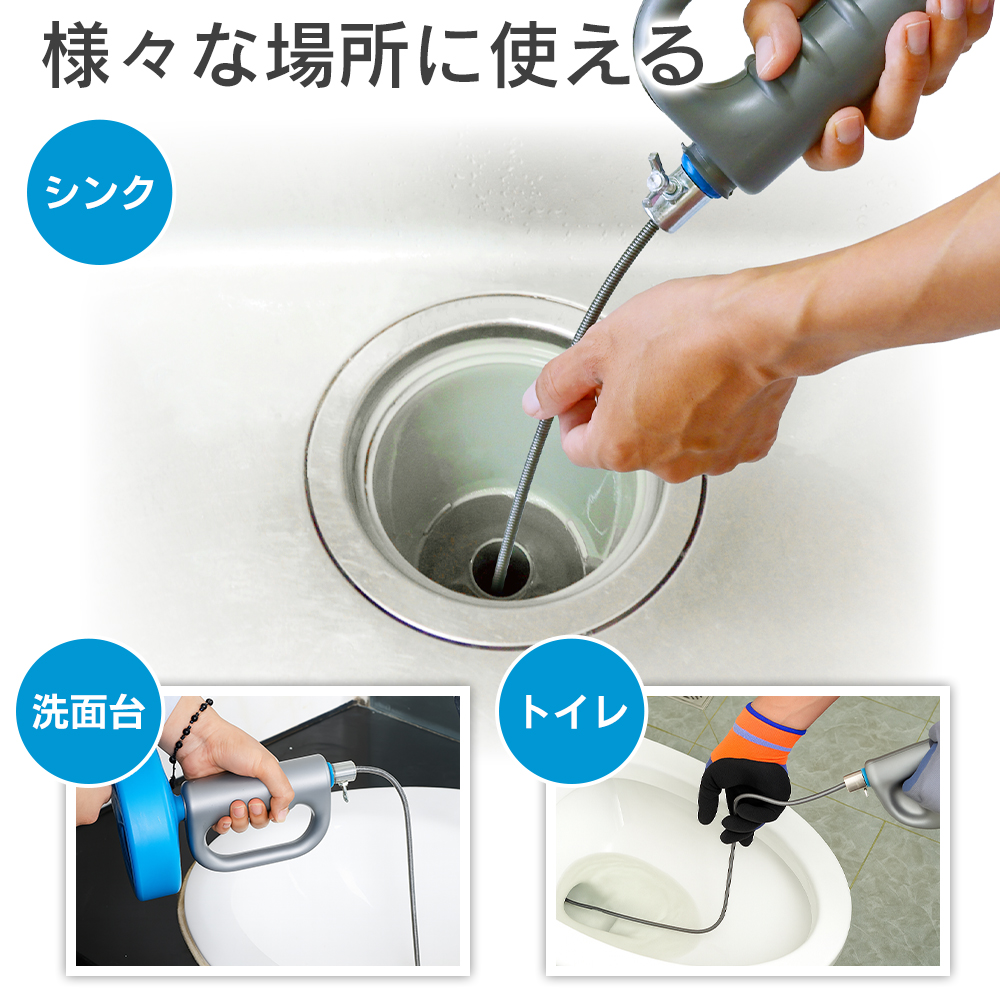 様々な場所に使える

シンク

洗面台

トイレ