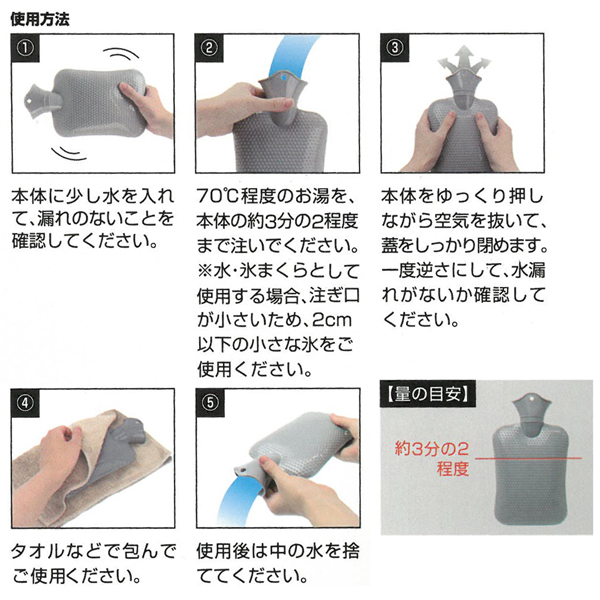 使用方法

①

本体に少し水を入れて、漏れのないことを確認してください。

②

70℃程度のお湯を、本体の約3分の2程度まで注いでください。
※水・氷まくらとして使用する場合、注ぎ口が小さいため、2cm以下の小さな氷をご使用ください。

③

本体をゆっくり押しながら空気を抜いて、蓋をしっかり閉めます。一度逆さにして、水漏れがないか確認してください。

④

タオルなどで包んでご使用ください。

⑤

使用後は中の水を捨ててください。

【量の目安】

約3分の2程度