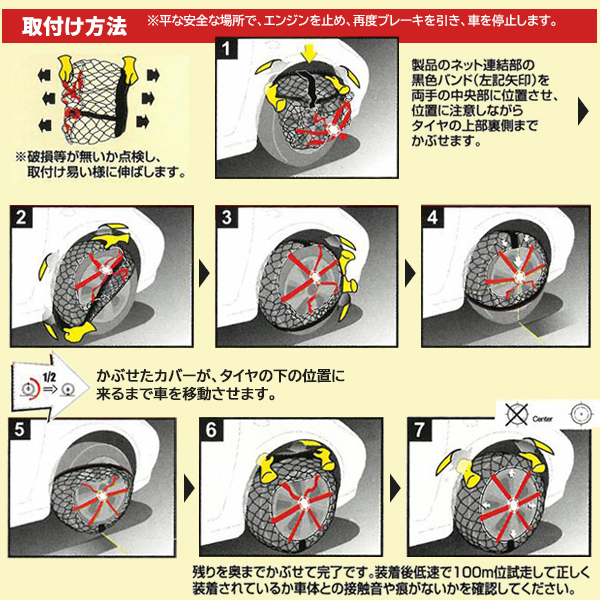 取付け方法 ※平な安全な場所で、エンジンを止め、再度ブレーキを引き、車を停止します。

※破損等が無いか点検し、取付け易い様に伸ばします。

1

製品のネット連結部の黒色バンド(左記矢印)を両手の中央部に位置させ、位置に注意しながらタイヤの上部裏側までかぶせます。

2

3

4

1/2

かぶせたカバーが、タイヤの下の位置に来るまで車を移動させます。

Center

5

6

7

残りを奥までかぶせて完了です。装着後低速で100m位試走して正しく装着されているか車体との接触音や痕がないかを確認してください。