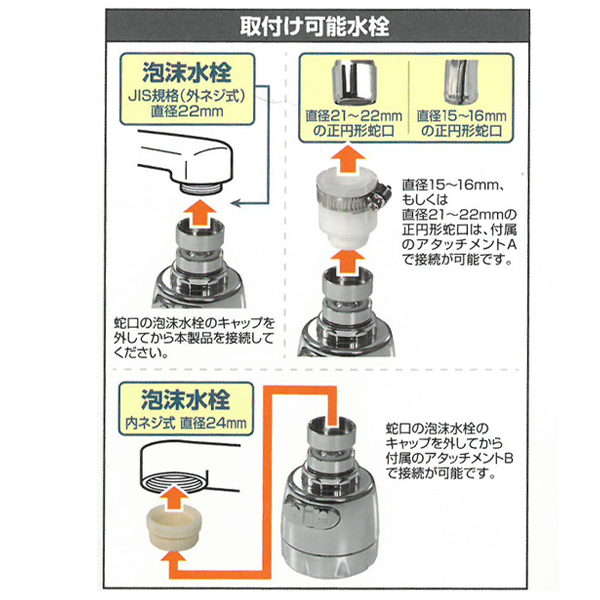 取付け可能水栓

泡沫水栓
JIS規格(外ネジ式)
直径22mm

蛇口の泡沫水栓のキャップを外してから本製品を接続してください。

直径21～22mmの正円形蛇口

直径15～16mmの正円形蛇口

直径15～16mm、もしくは直径21～22mmの正円形蛇口は、付属のアタッチメントAで接続が可能です。

泡沫水栓
内ネジ式 直径24mm

蛇口の泡沫水栓のキャップを外してから付属のアタッチメントBで接続が可能です。