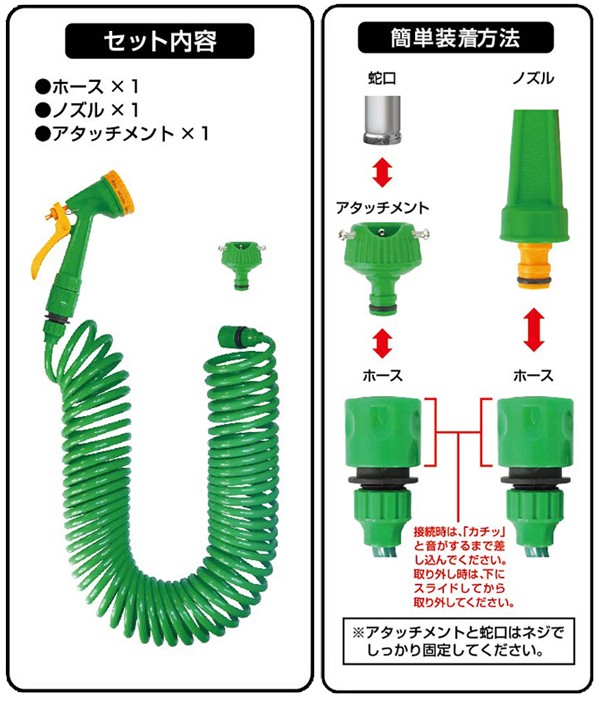 セット内容

●ホース ×1
●ノズル ×1
●アタッチメント ×1

簡単装着方法

蛇口

ノズル

アタッチメント

ホース

ホース

接続時は、「カチッ」と音がするまで差し込んでください。取り外し時は、下にスライドしてから取り外してください。

※アタッチメントと蛇口はネジでしっかり固定してください。