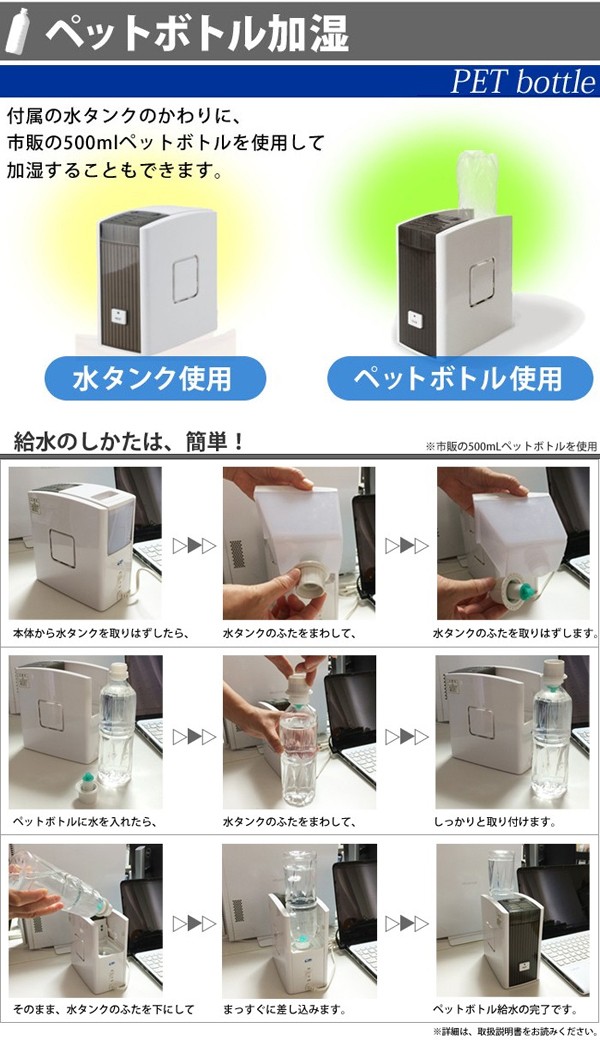 ペットボトル加湿

PET bottle

付属の水タンクのかわりに、
市販の500mlペットボトルを使用して
加湿することもできます。

水タンク使用

ペットボトル使用

給水のしかたは、簡単！

※市販の500mLペットボトルを使用

本体から水タンクを取りはずしたら、

水タンクのふたをまわして、

水タンクのふたを取りはずします。

ペットボトルに水を入れたら、

水タンクのふたをまわして、

しっかりと取り付けます。

そのまま、水タンクのふたを下にして

まっすぐに差し込みます。

ペットボトル給水の完了です。

※詳細は、取扱説明書をお読みください。