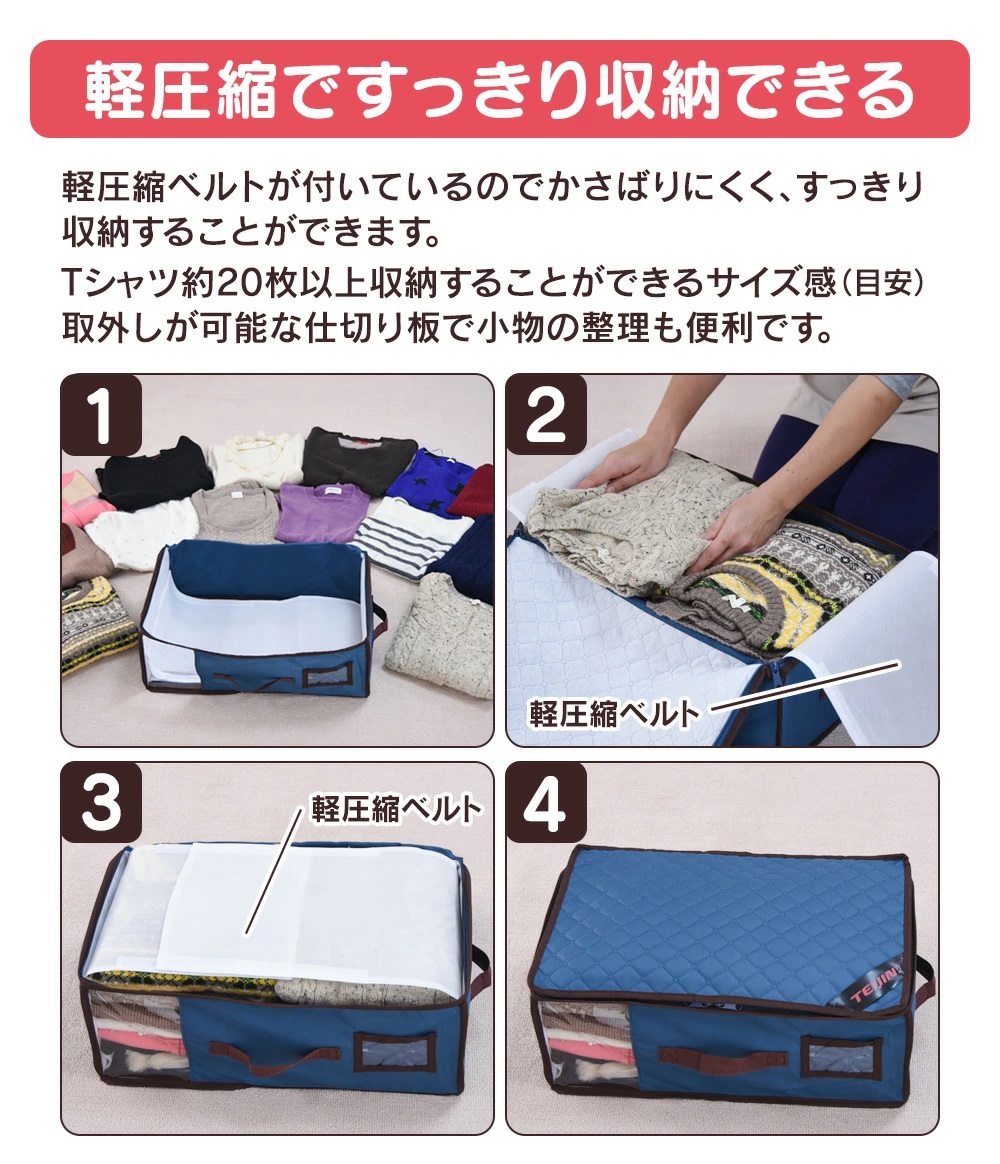 軽圧縮ですっきり収納できる

軽圧縮ベルトが付いているのでかさばりにくく、すっきり収納することができます。
Tシャツ約20枚以上収納することができるサイズ感（目安）
取外しが可能な仕切り板で小物の整理も便利です。

1

2

軽圧縮ベルト

3

軽圧縮ベルト

4

TEIJIN