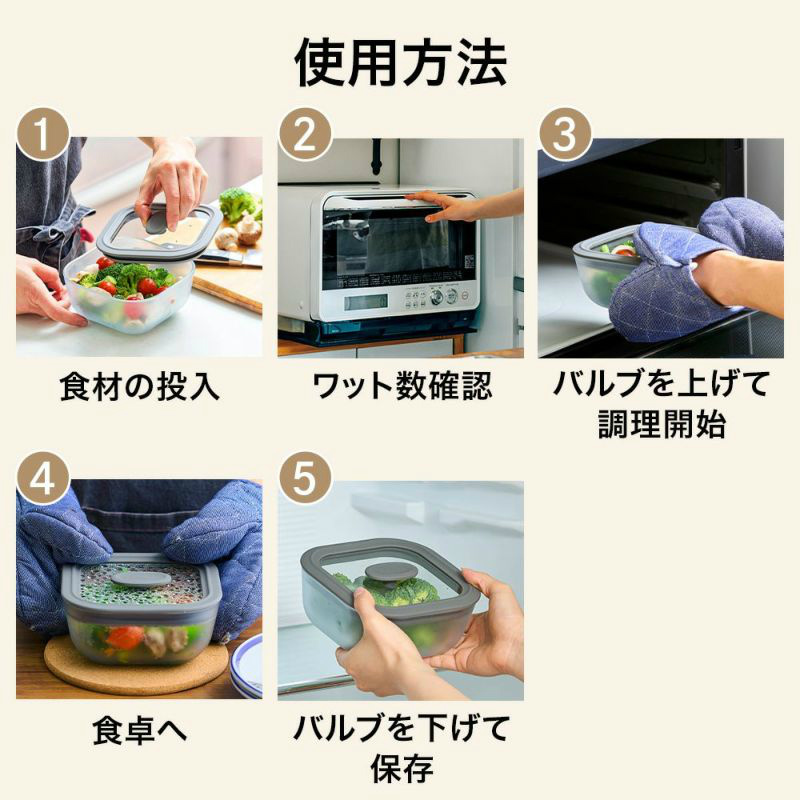 使用方法

1
食材の投入

2
ワット数確認

3
バルブを上げて調理開始

4
食卓へ

5
バルブを下げて保存