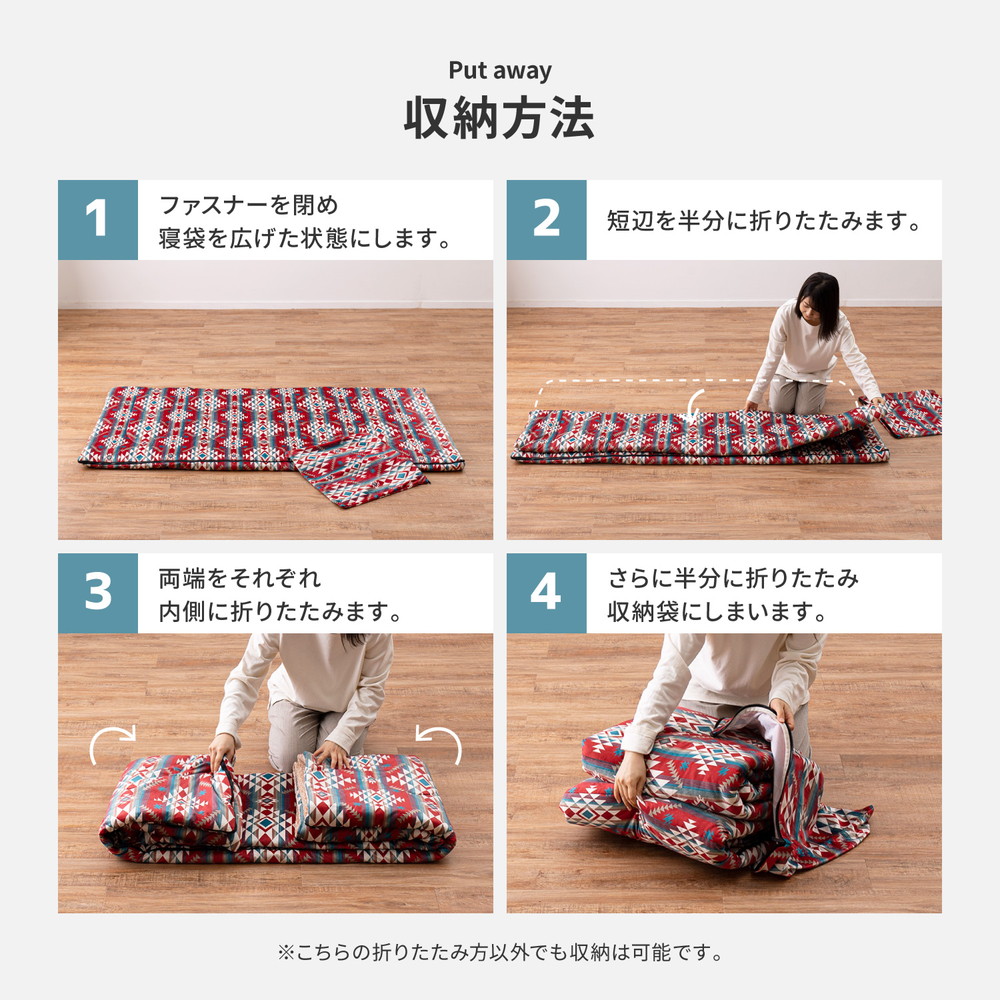 Put away
収納方法

1
ファスナーを閉め
寝袋を広げた状態にします。

2
短辺を半分に折りたたみます。

3
両端をそれぞれ
内側に折りたたみます。

4
さらに半分に折りたたみ
収納袋にしまいます。

※こちらの折りたたみ方以外でも収納は可能です。