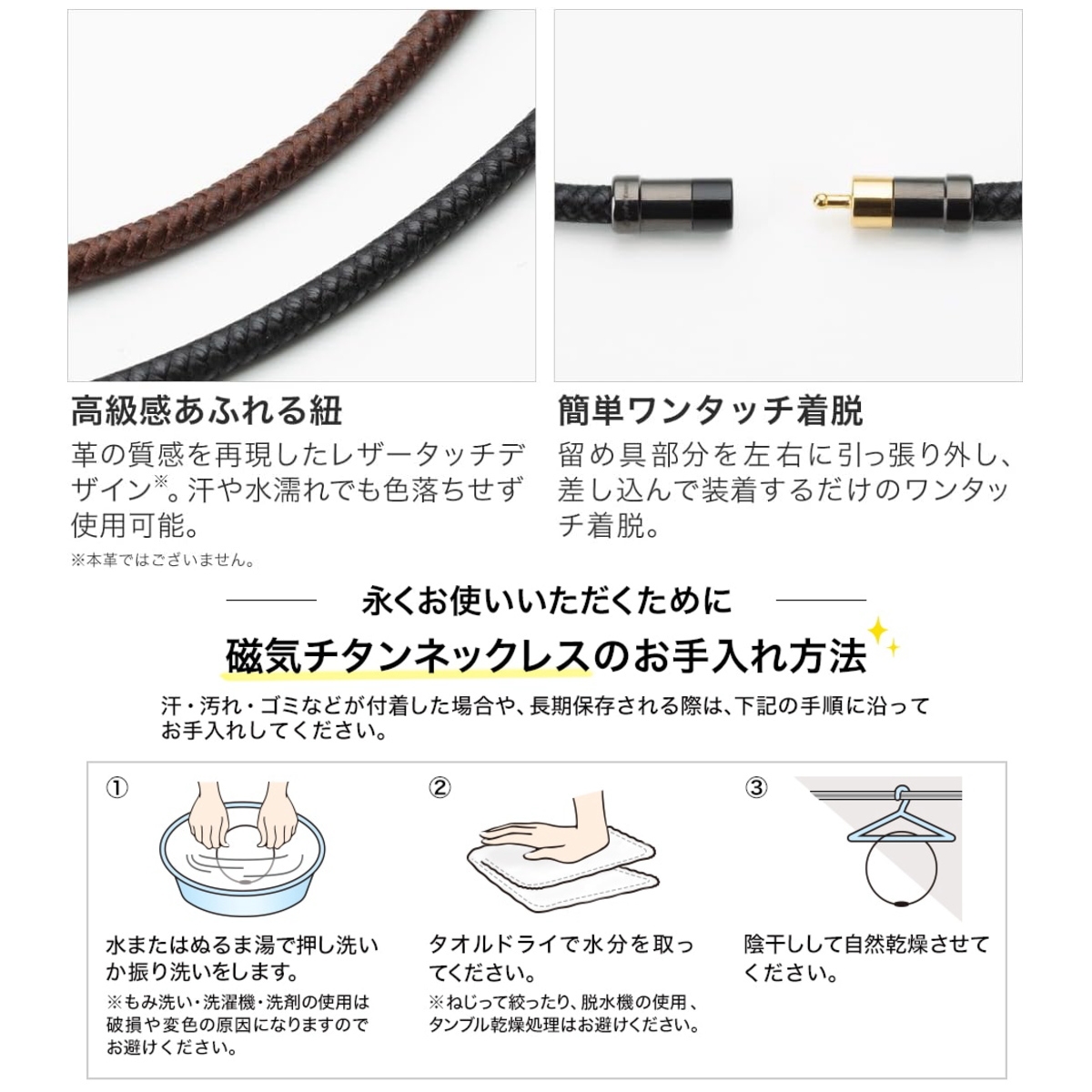 高級感あふれる紐

革の質感を再現したレザータッチデザイン※。汗や水濡れでも色落ちせず使用可能。

※本革ではございません。

簡単ワンタッチ着脱

留め具部分を左右に引っ張り外し、差し込んで装着するだけのワンタッチ着脱。

永くお使いいただくために

磁気チタンネックレスのお手入れ方法

汗・汚れ・ゴミなどが付着した場合や、長期保存される際は、下記の手順に沿ってお手入れしてください。

①

水またはぬるま湯で押し洗いか振り洗いをします。

※もみ洗い・洗濯機・洗剤の使用は破損や変色の原因になりますのでお避けください。

②

タオルドライで水分を取ってください。

※ねじって絞ったり、脱水機の使用、タンブル乾燥処理はお避けください。

③

陰干しして自然乾燥させてください。