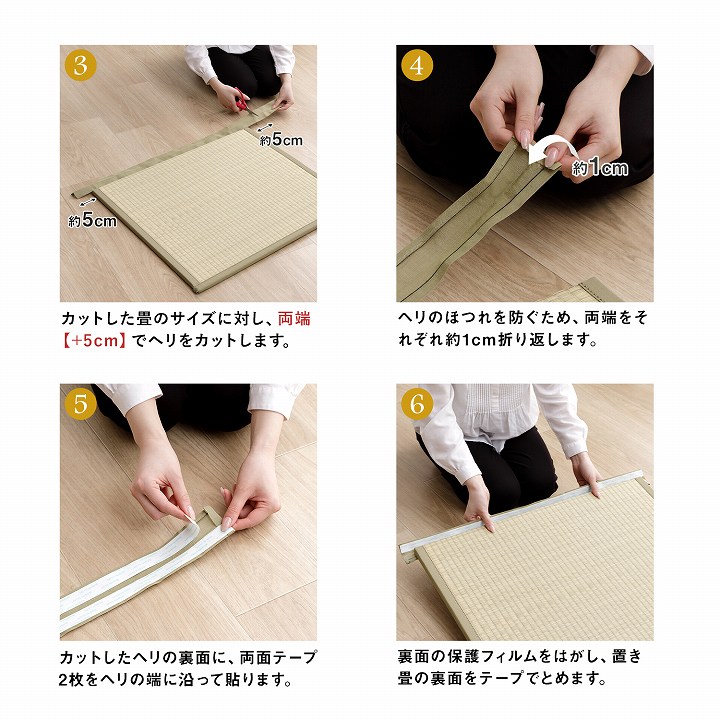 3

約5cm

約5cm

カットした畳のサイズに対し、両端【+5cm】でヘリをカットします。

4

約1cm

ヘリのほつれを防ぐため、両端をそれぞれ約1cm折り返します。

5

カットしたヘリの裏面に、両面テープ2枚をヘリの端に沿って貼ります。

6

裏面の保護フィルムをはがし、置き畳の裏面をテープでとめます。