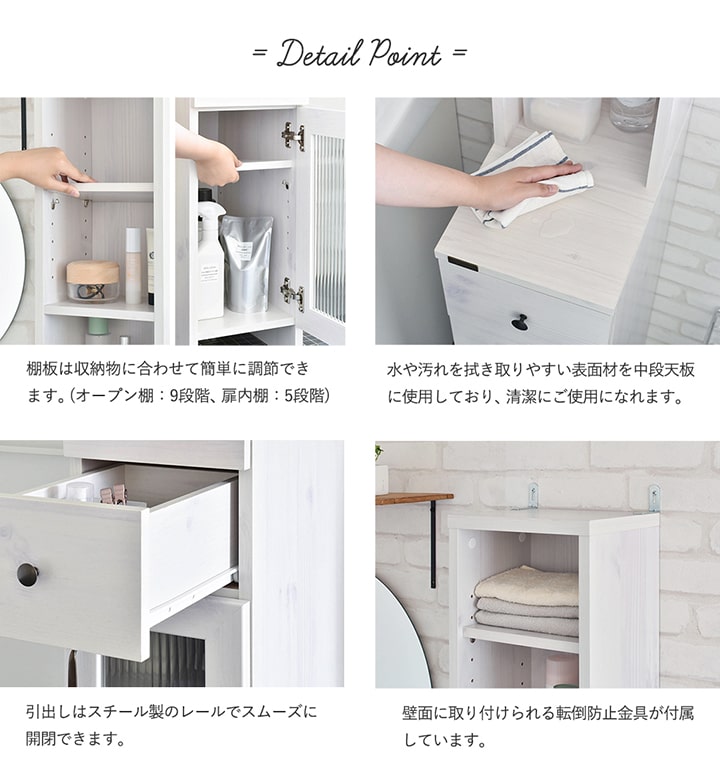 = Detail Point =

棚板は収納物に合わせて簡単に調節できます。(オープン棚：9段階、扉内棚：5段階)

水や汚れを拭き取りやすい表面材を中段天板に使用しており、清潔にご使用になれます。

引出しはスチール製のレールでスムーズに開閉できます。

壁面に取り付けられる転倒防止金具が付属しています。