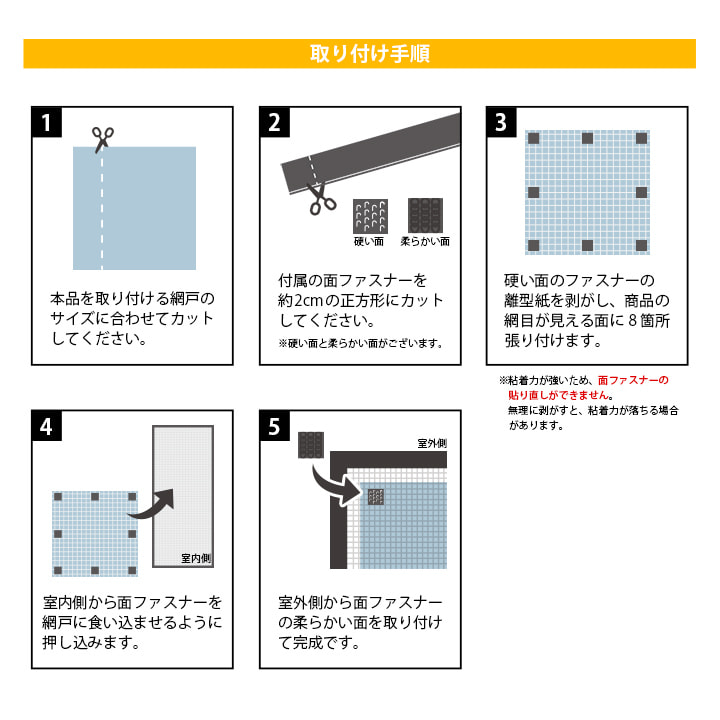 取り付け手順

1

本品を取り付ける網戸のサイズに合わせてカットしてください。

2

硬い面

柔らかい面

付属の面ファスナーを約2cmの正方形にカットしてください。

※硬い面と柔らかい面がございます。

3

硬い面のファスナーの離型紙を剥がし、商品の網目が見える面に８箇所張り付けます。

※粘着力が強いため、面ファスナーの貼り直しができません。
無理に剥がすと、粘着力が落ちる場合があります。

4

室内側

室内側から面ファスナーを網戸に食い込ませるように押し込みます。

5

室外側

室外側から面ファスナーの柔らかい面を取り付けて完成です。